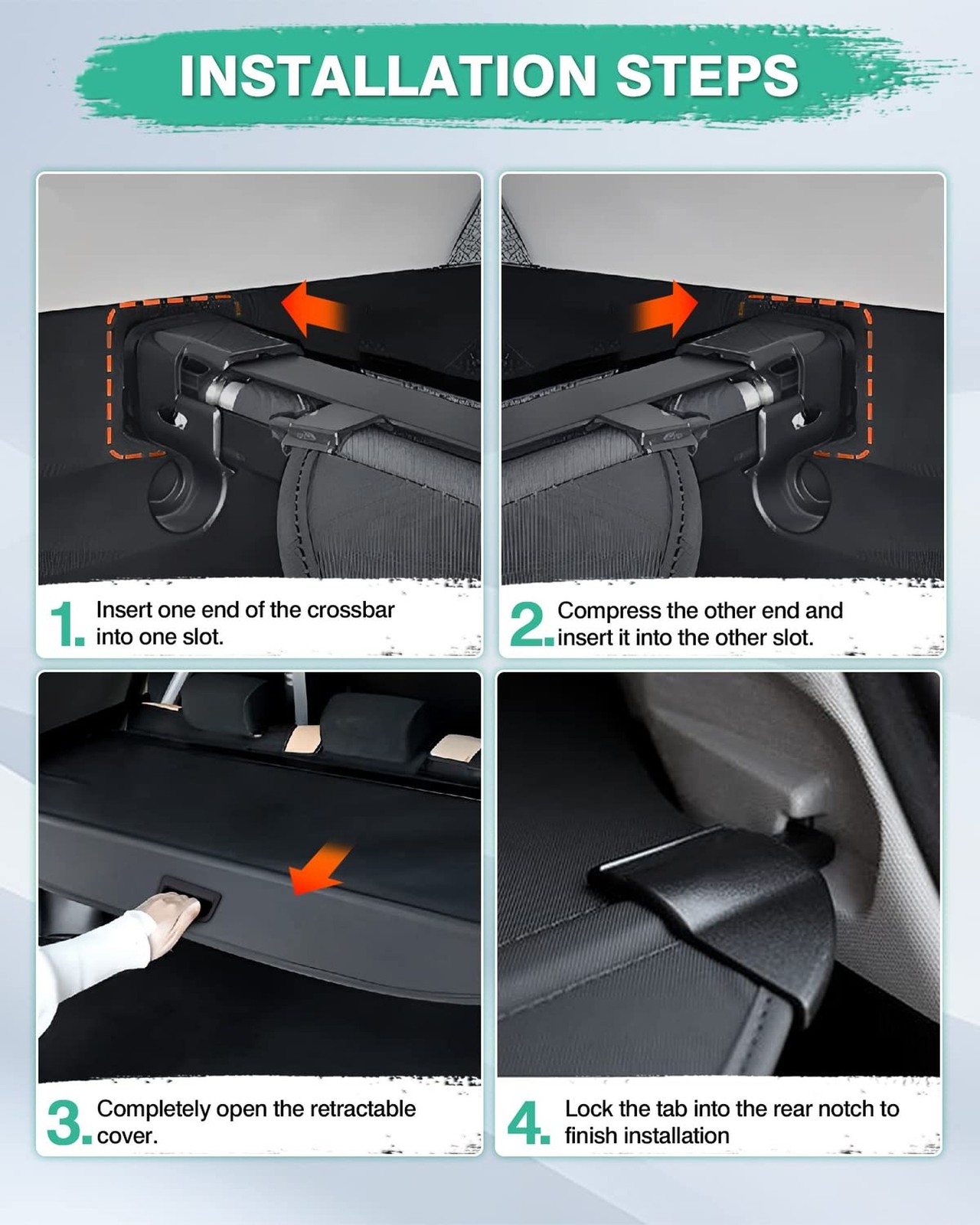 INSTALLATION STEPS

1. Insert one end of the crossbar into one slot.

2. Compress the other end and insert it into the other slot.

3. Completely open the retractable cover.

4. Lock the tab into the rear notch to finish installation