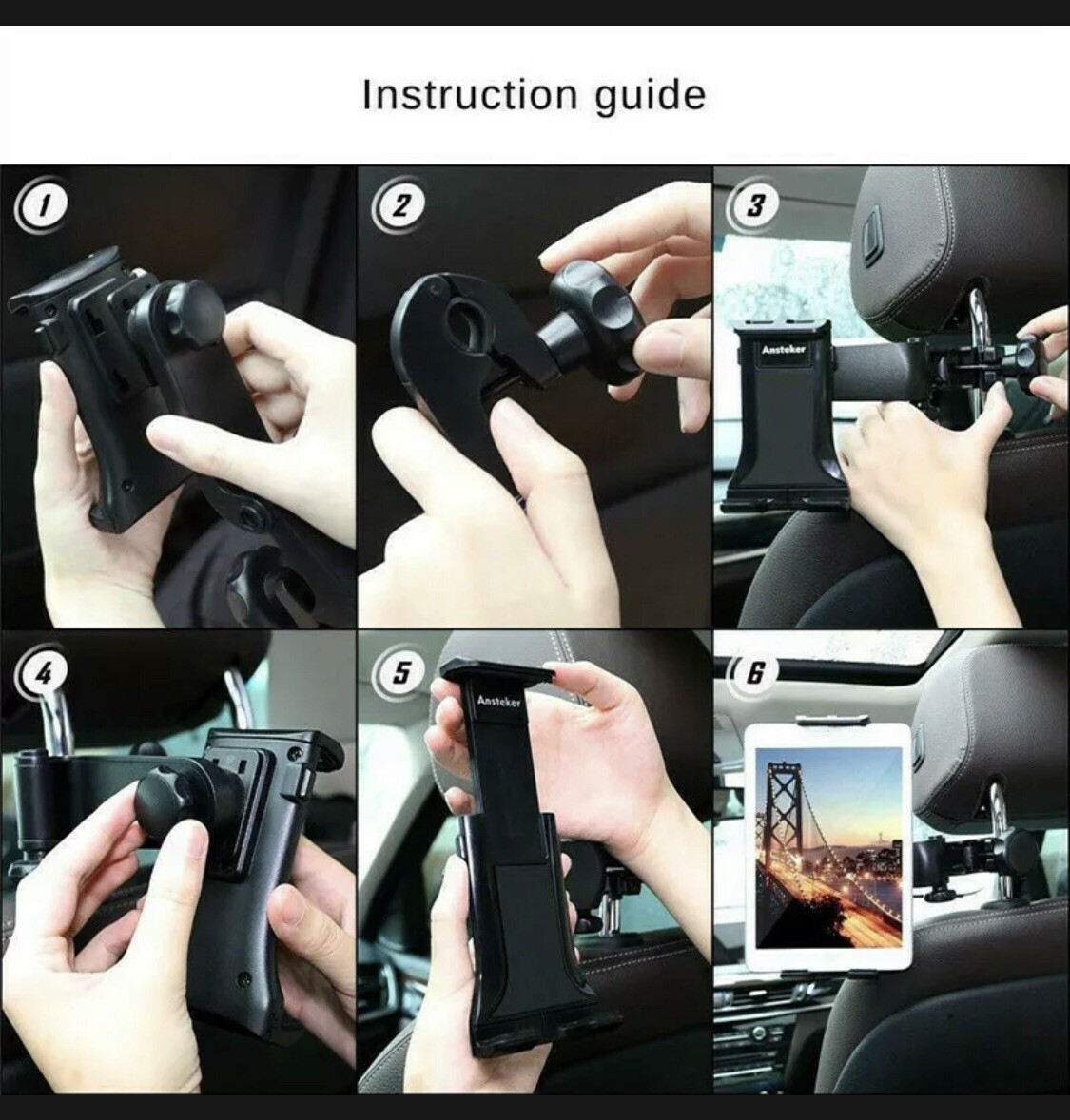 Instruction guide

1

2

3

Ansteker

4

5

Ansteker

6