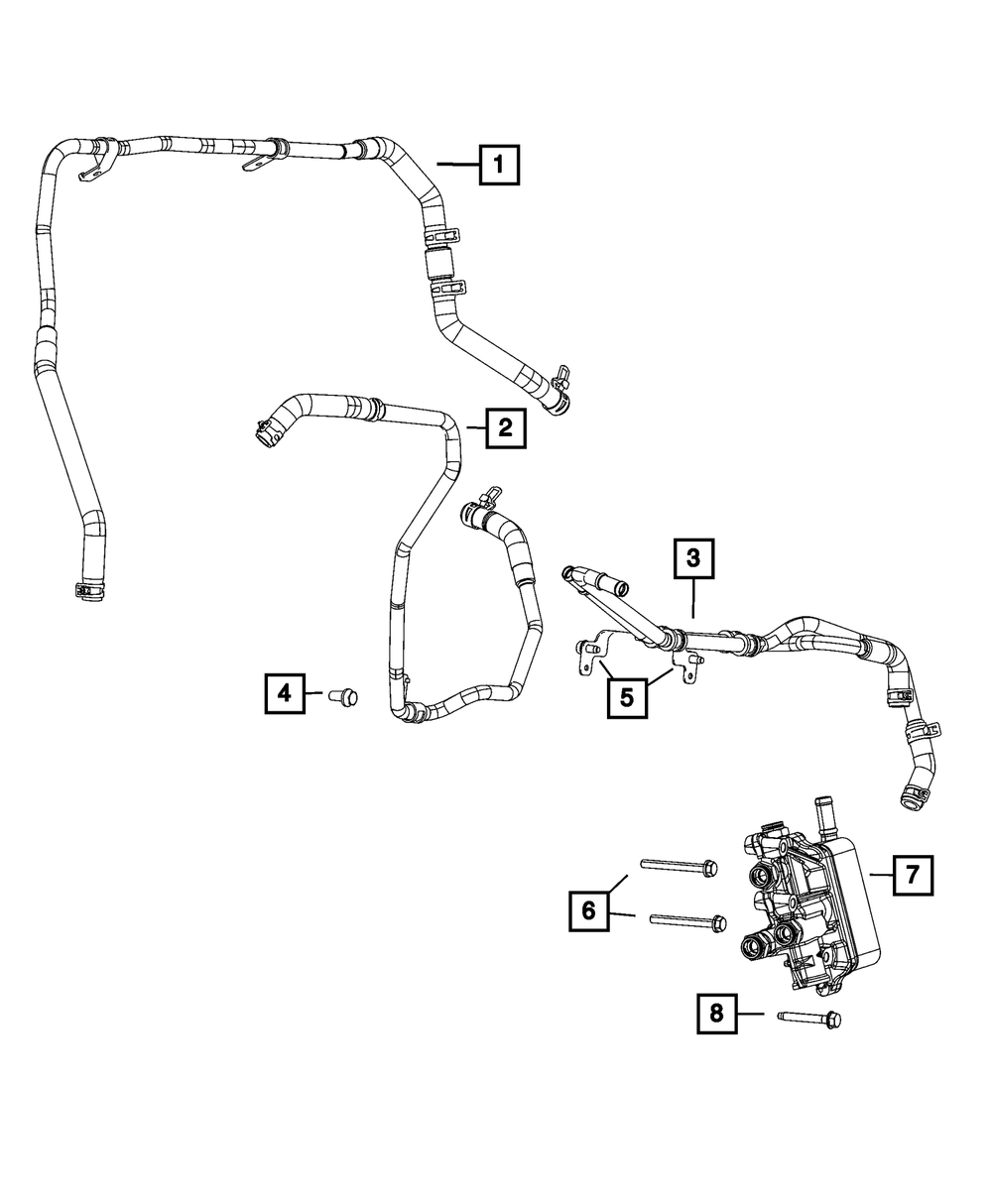 1
2
3
4
5
6
7
8