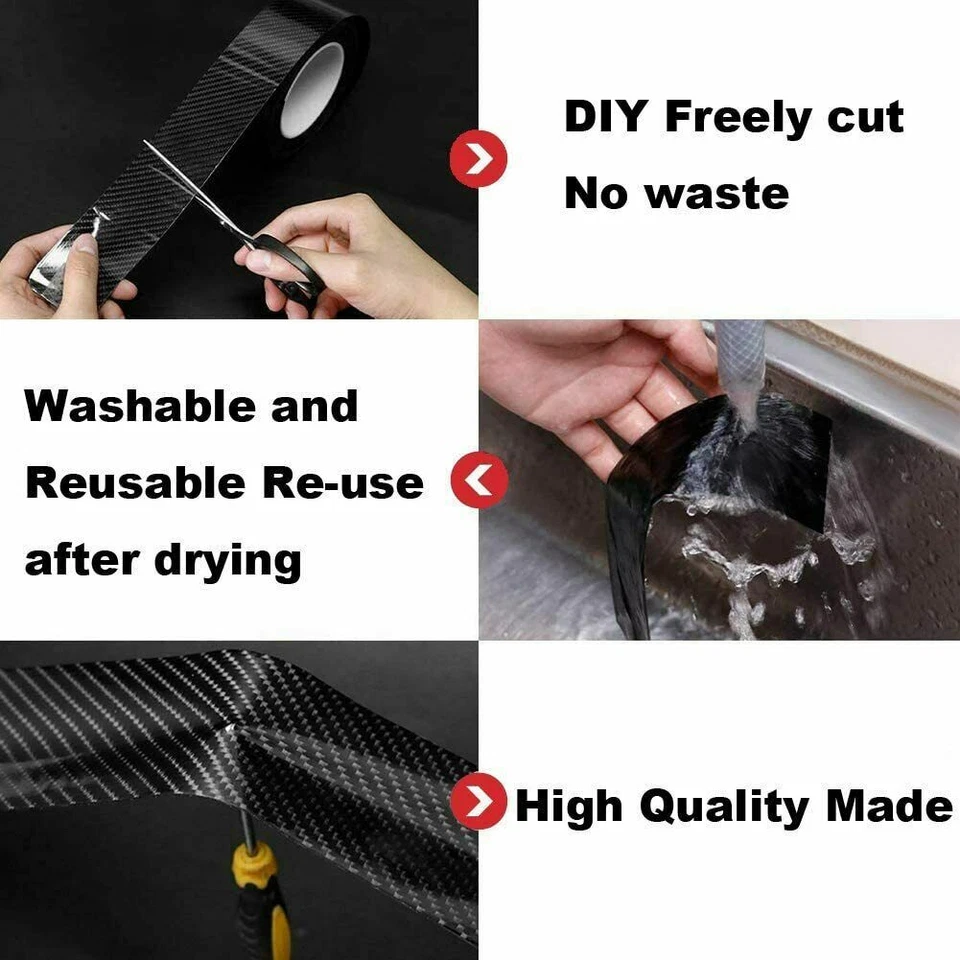 DIY Freely cut
No waste

Washable and
Reusable Re-use
after drying

High Quality Made