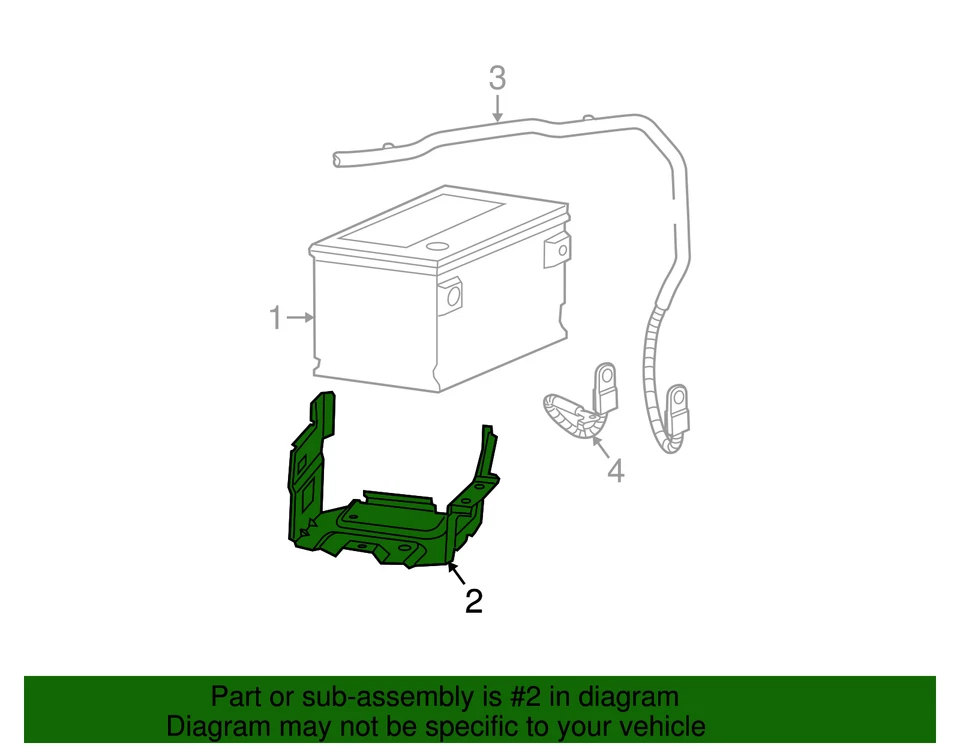 3

1

4

2

Part or sub-assembly is #2 in diagram
Diagram may not be specific to your vehicle