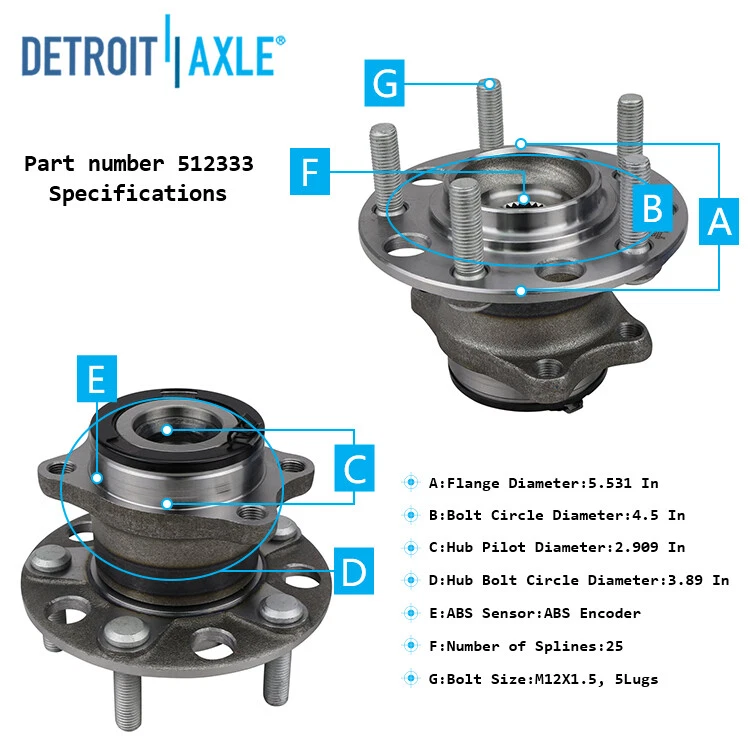 DETROIT AXLE®

Part number 512333
Specifications

G

F

B

A

E

C

D

A:Flange Diameter:5.531 In

B:Bolt Circle Diameter:4.5 In

C:Hub Pilot Diameter:2.909 In

D:Hub Bolt Circle Diameter:3.89 In

E:ABS Sensor:ABS Encoder

F:Number of Splines:25

G:Bolt Size:M12X1.5, 5Lugs