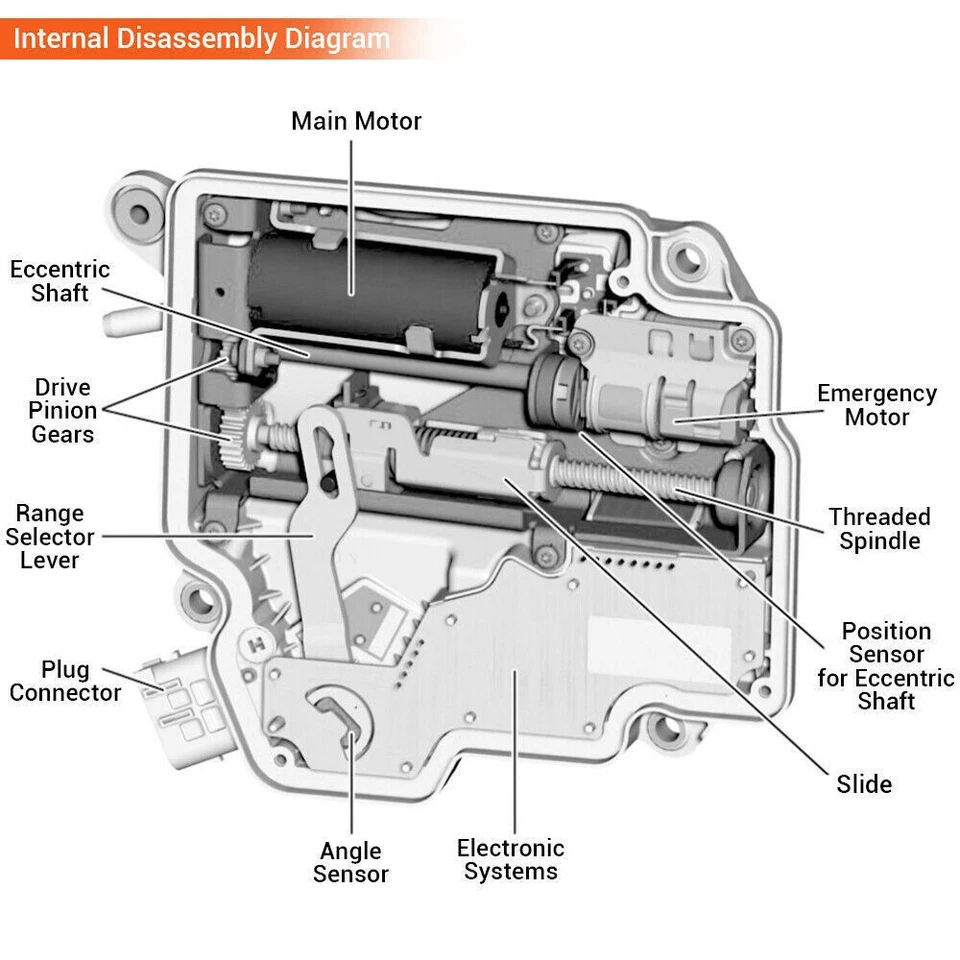 Internal Disassembly Diagram

Main Motor

Eccentric Shaft

Drive Pinion Gears

Range Selector Lever

Plug Connector

Emergency Motor

Threaded Spindle

Position Sensor for Eccentric Shaft

Slide

Angle Sensor

Electronic Systems