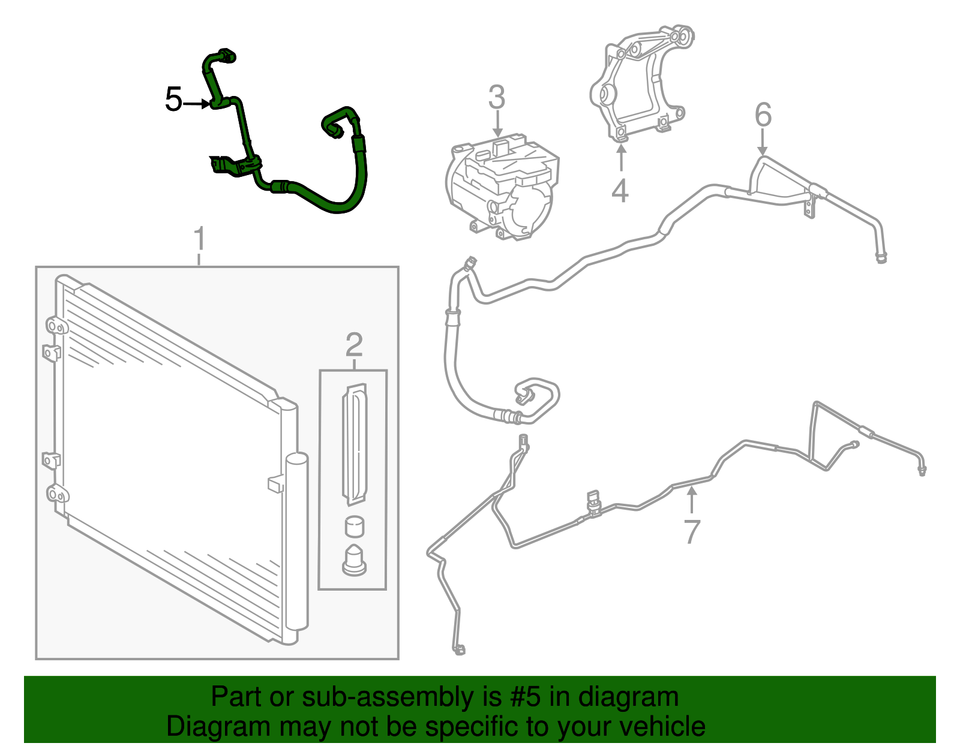 5
3
4
6
1
2
7

Part or sub-assembly is #5 in diagram
Diagram may not be specific to your vehicle