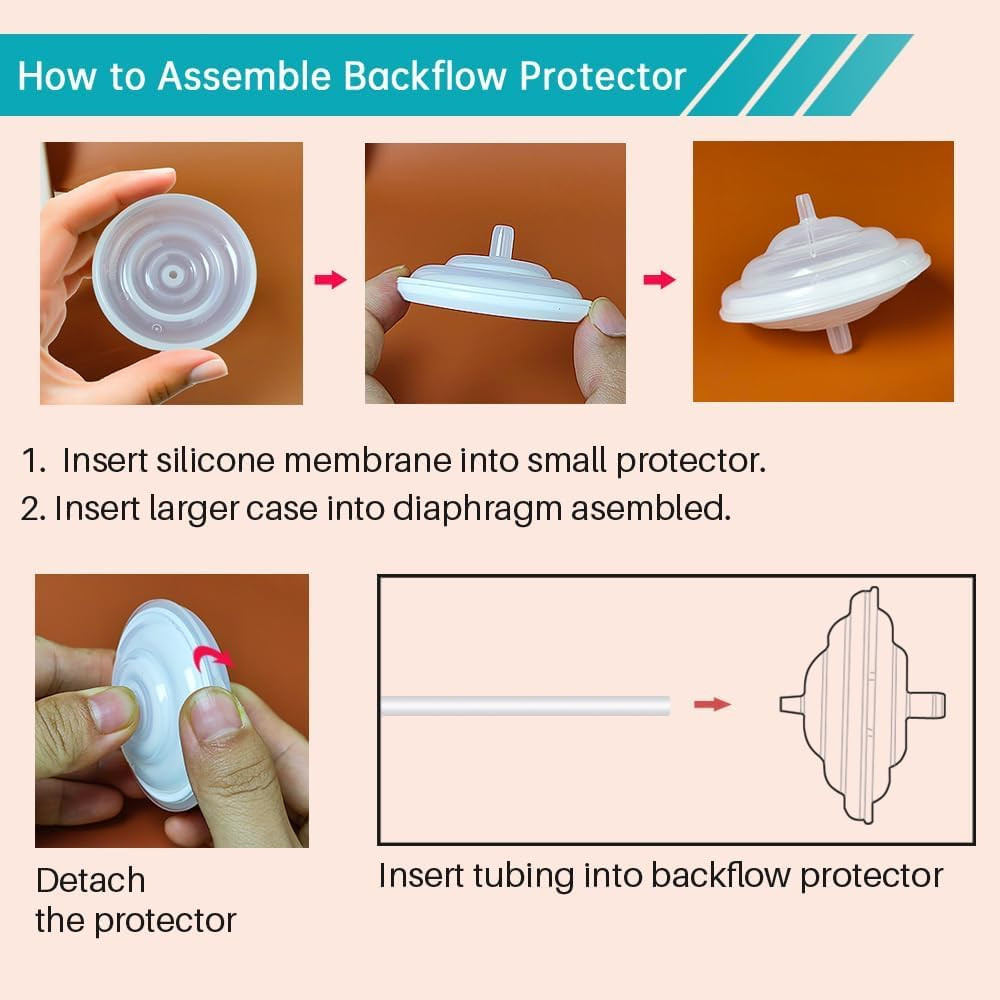 How to Assemble Backflow Protector

1. Insert silicone membrane into small protector.
2. Insert larger case into diaphragm asembled.

Detach the protector

Insert tubing into backflow protector