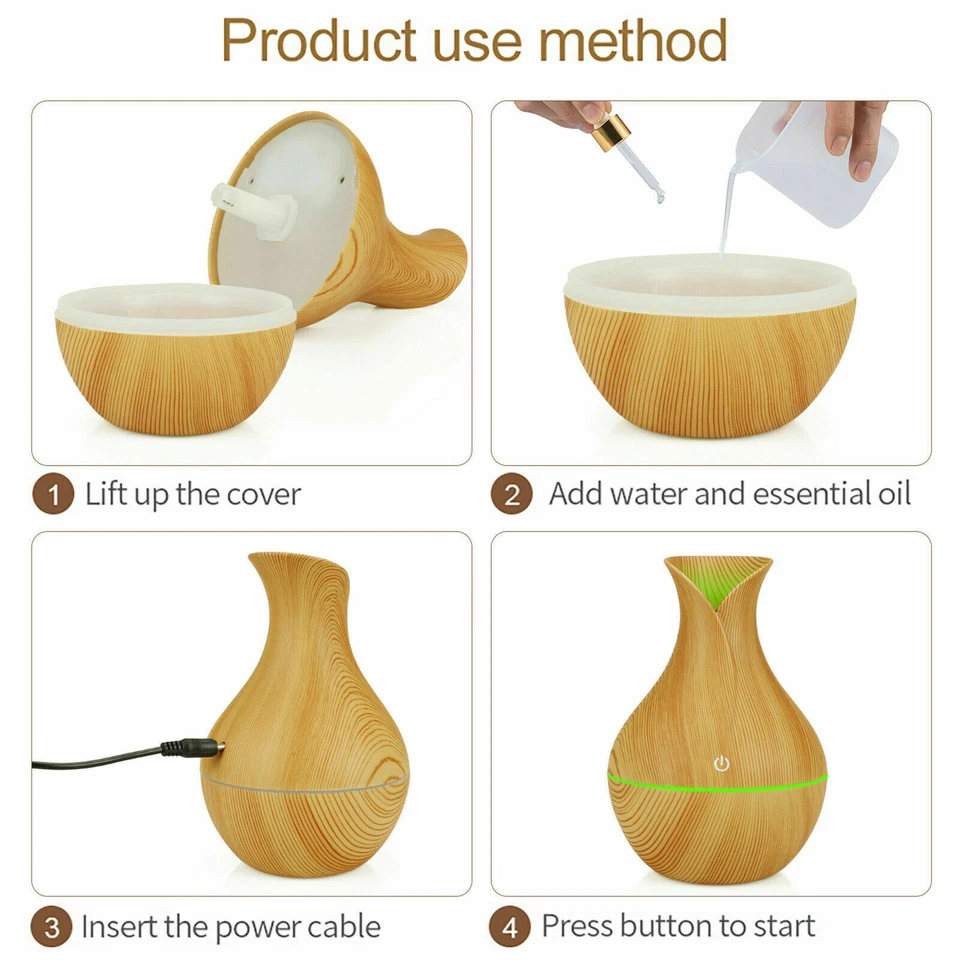 Product use method

1 Lift up the cover

2 Add water and essential oil

3 Insert the power cable

4 Press button to start