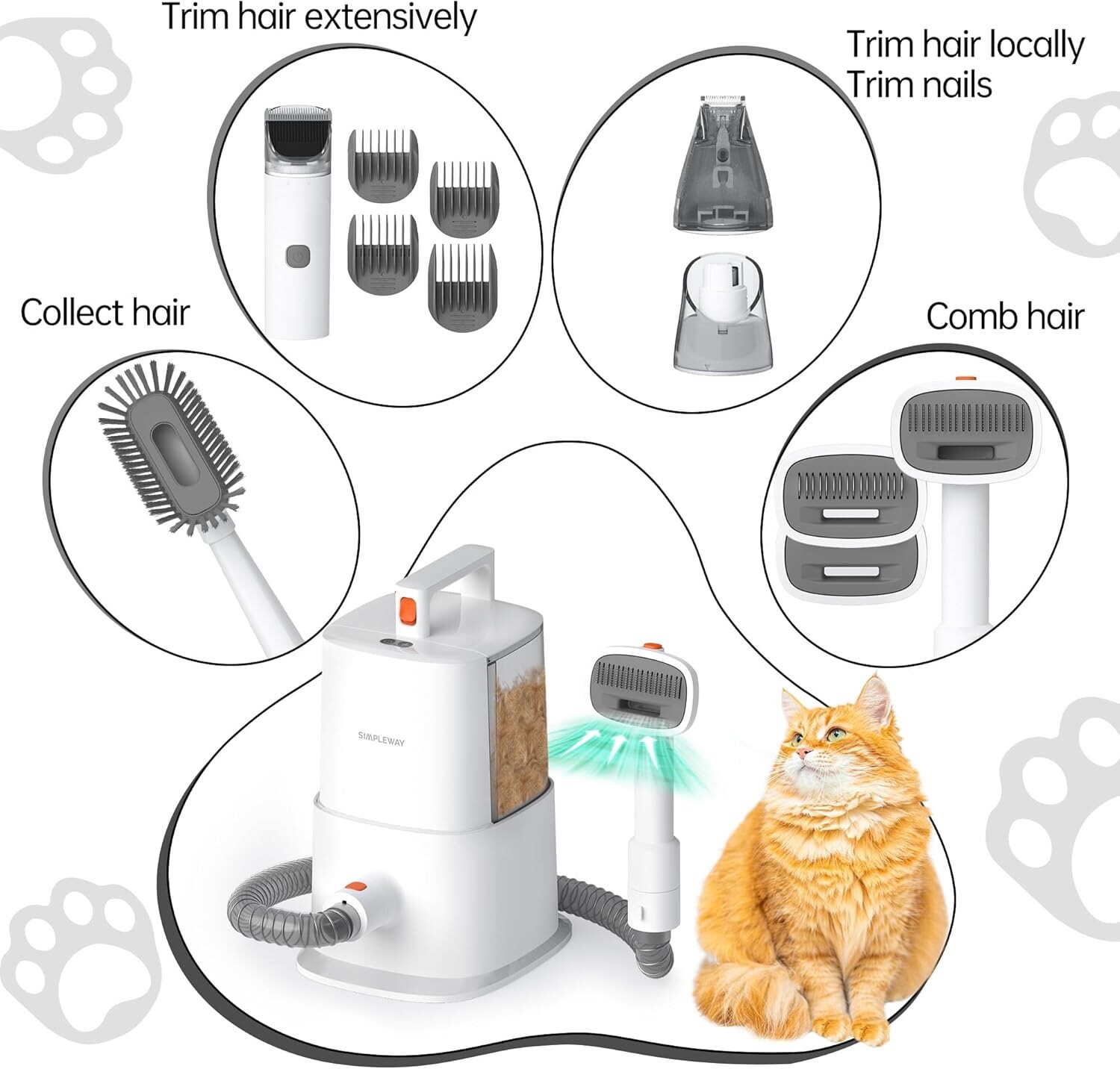 Trim hair extensively

Trim hair locally
Trim nails

Collect hair

Comb hair

SIMPLEWAY