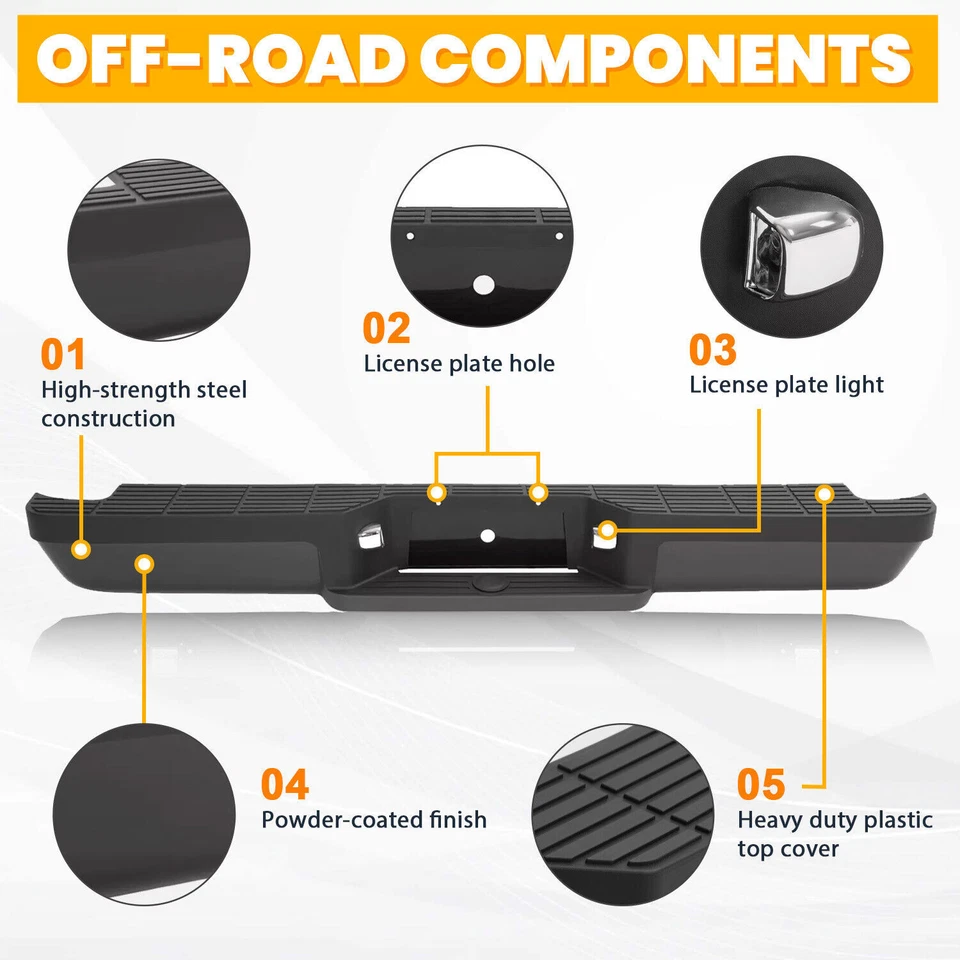 OFF-ROAD COMPONENTS

01
High-strength steel construction

02
License plate hole

03
License plate light

04
Powder-coated finish

05
Heavy duty plastic top cover