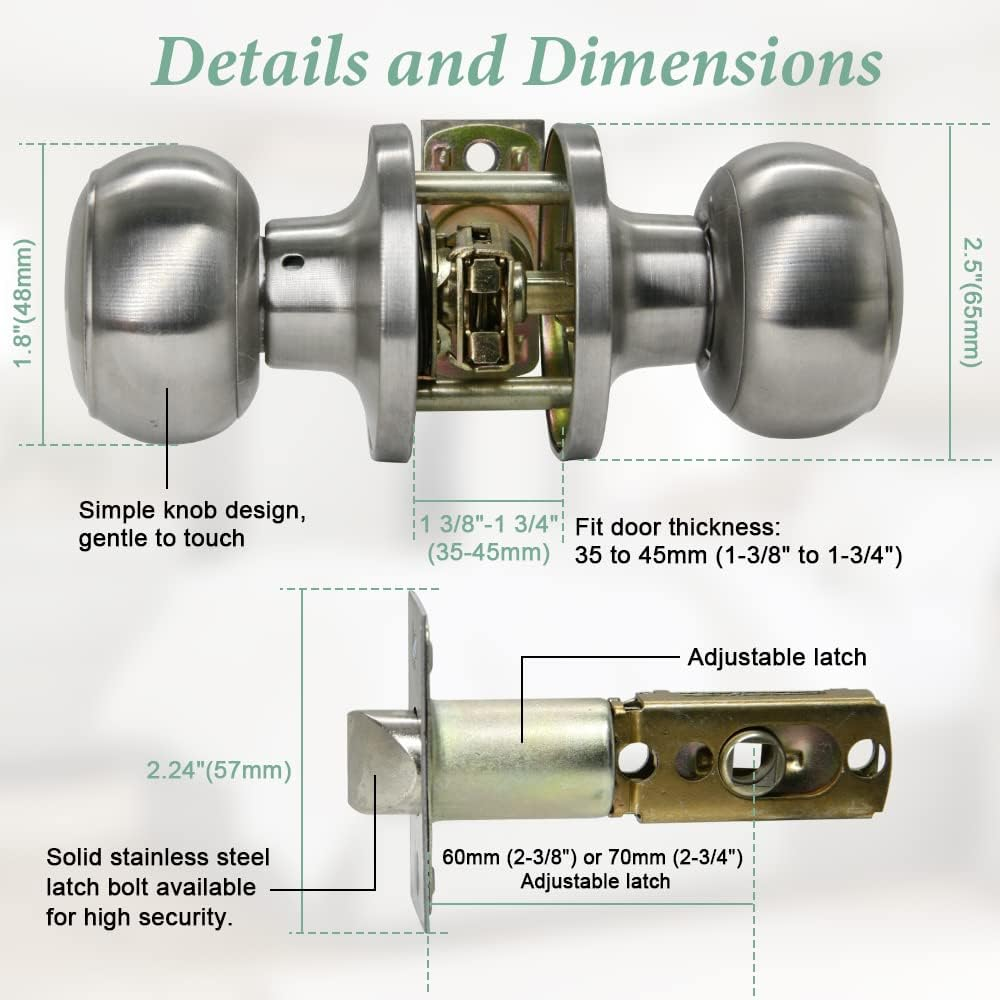 Details and Dimensions

1.8"(48mm)

2.5"(65mm)

Simple knob design, gentle to touch

1 3/8"-1 3/4" (35-45mm)

Fit door thickness: 35 to 45mm (1-3/8" to 1-3/4")

Adjustable latch

2.24"(57mm)

Solid stainless steel latch bolt available for high security.

60mm (2-3/8") or 70mm (2-3/4") Adjustable latch