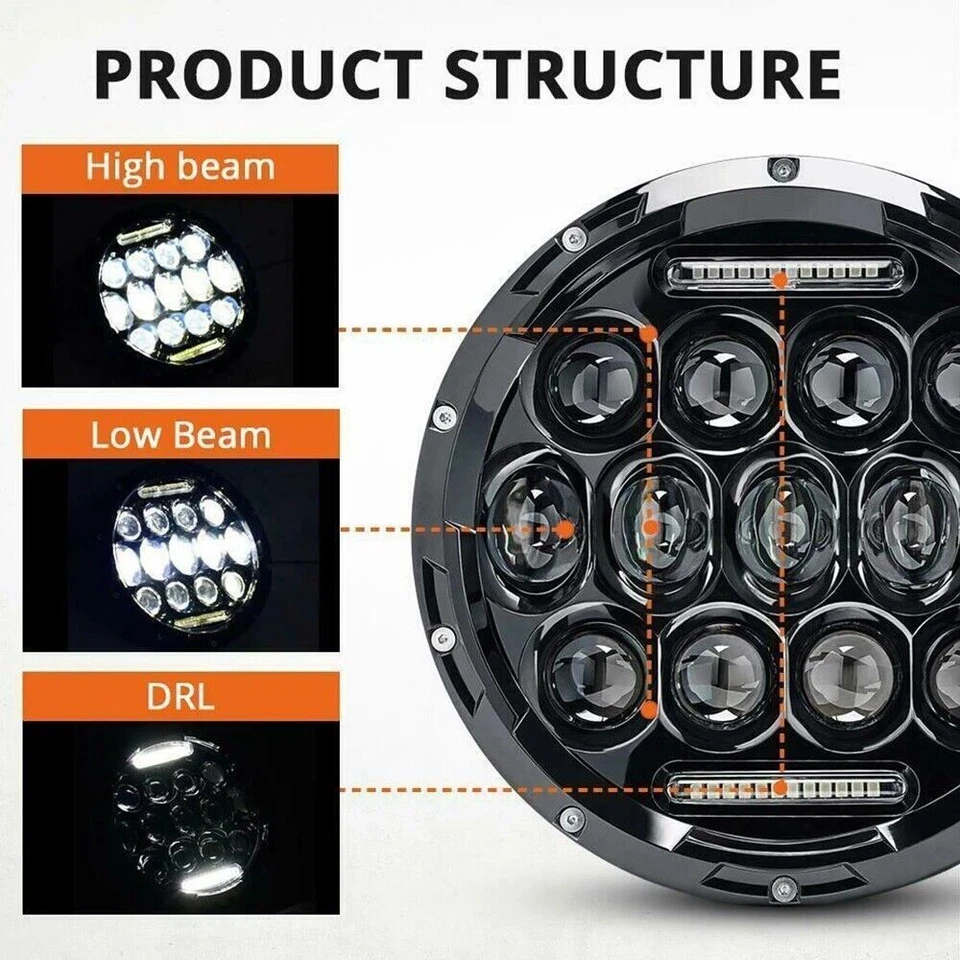 PRODUCT STRUCTURE

High beam

Low Beam

DRL