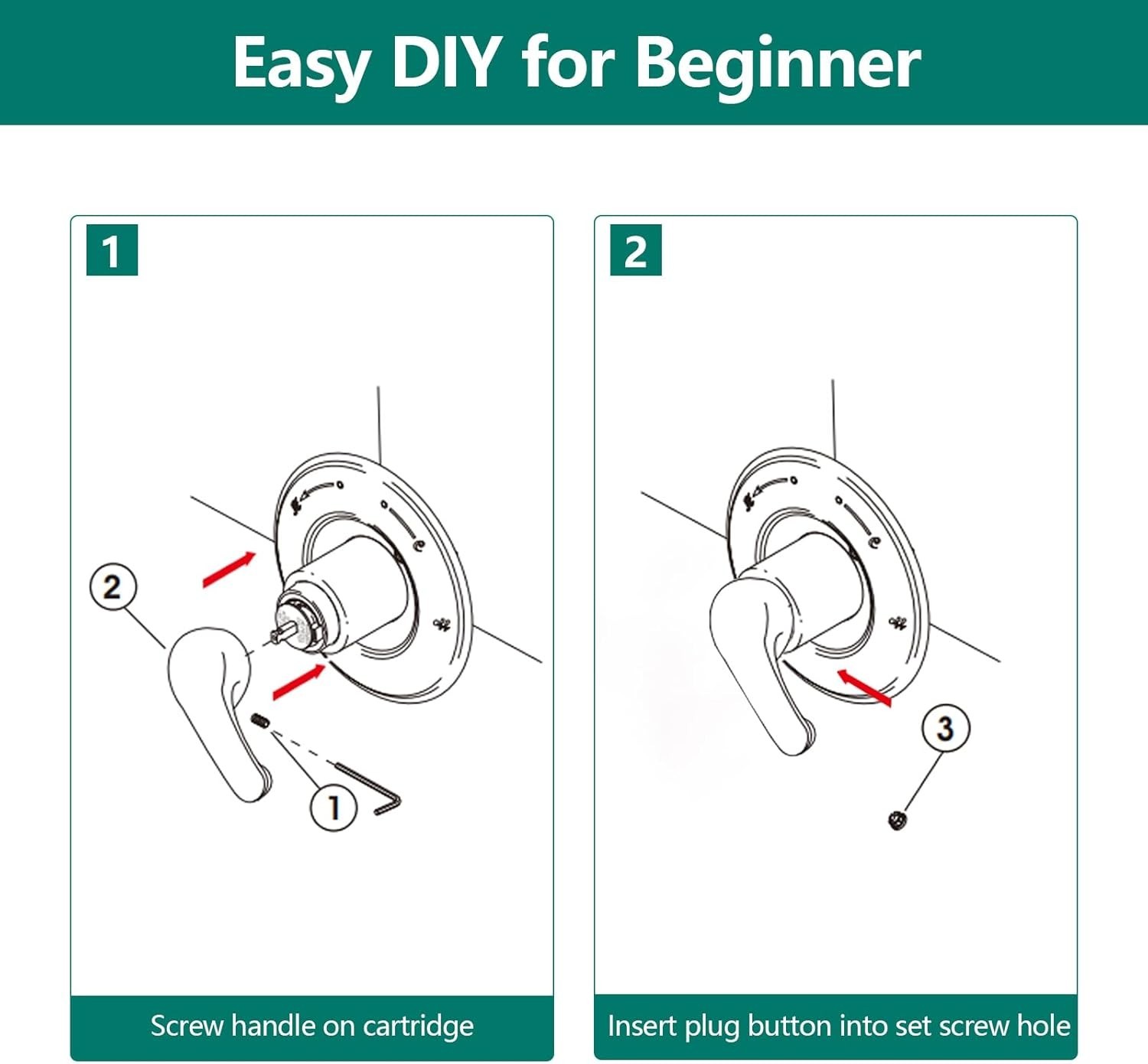 Easy DIY for Beginner

1

2

1

Screw handle on cartridge

2

3

Insert plug button into set screw hole