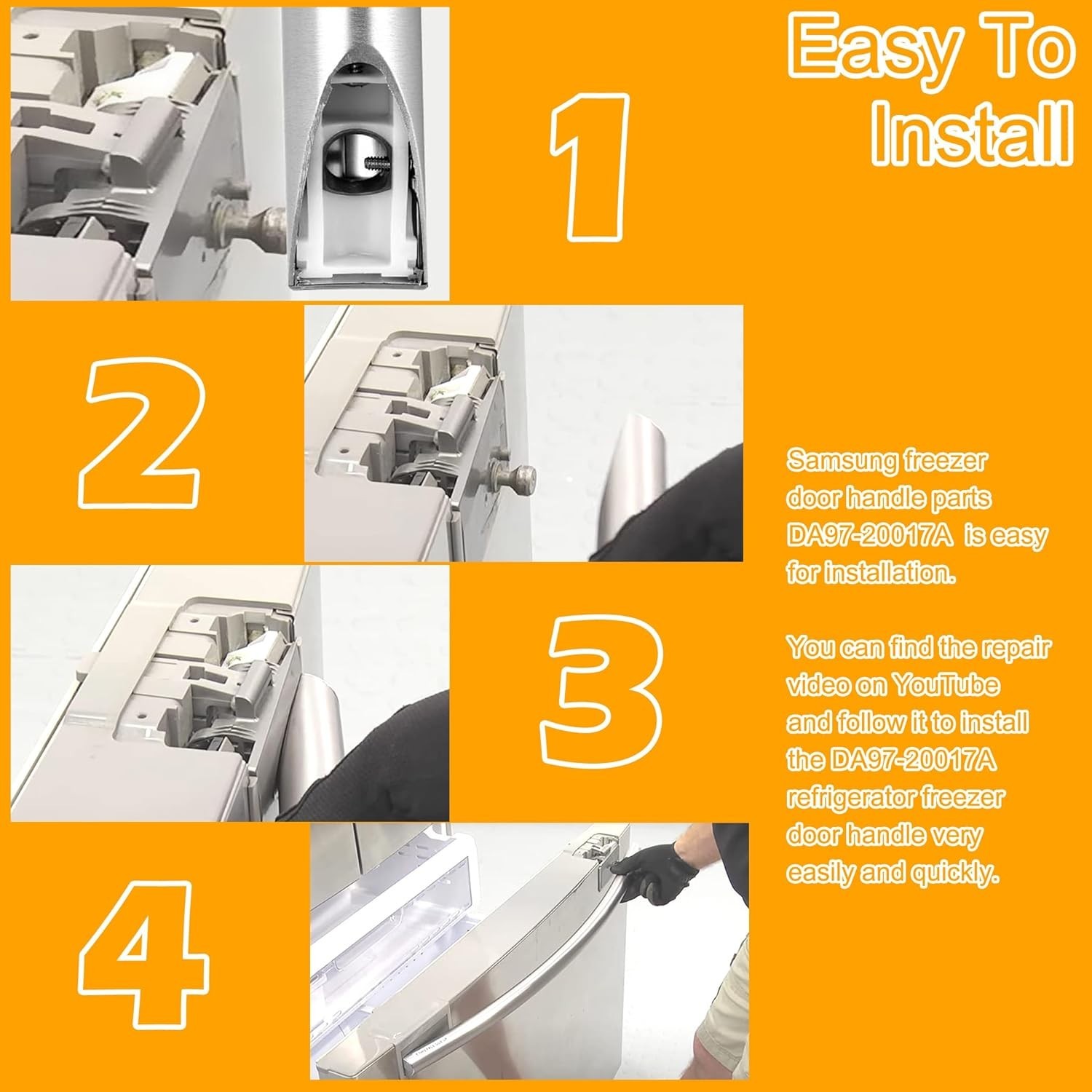 Easy To Install

1

2

3

4

Samsung freezer door handle parts DA97-20017A is easy for installation.

You can find the repair video on YouTube and follow it to install the DA97-20017A refrigerator freezer door handle very easily and quickly.