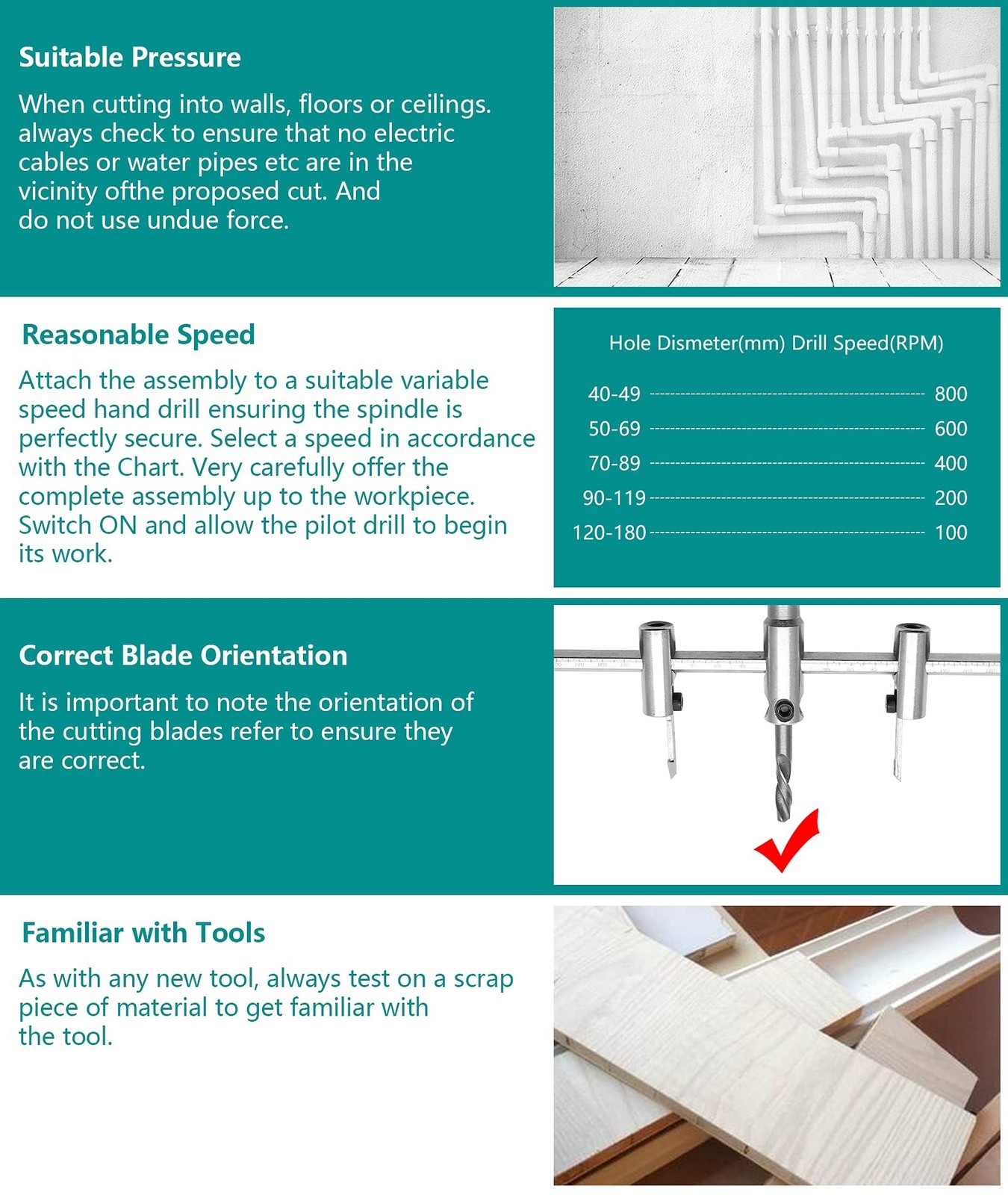 Suitable Pressure

When cutting into walls, floors or ceilings. always check to ensure that no electric cables or water pipes etc are in the vicinity ofthe proposed cut. And do not use undue force.

Reasonable Speed

Attach the assembly to a suitable variable speed hand drill ensuring the spindle is perfectly secure. Select a speed in accordance with the Chart. Very carefully offer the complete assembly up to the workpiece. Switch ON and allow the pilot drill to begin its work.

| Hole Dismeter(mm) | Drill Speed(RPM) |
|---|---|
| 40-49 | 800 |
| 50-69 | 600 |
| 70-89 | 400 |
| 90-119 | 200 |
| 120-180 | 100 |

Correct Blade Orientation

It is important to note the orientation of the cutting blades refer to ensure they are correct.

Familiar with Tools

As with any new tool, always test on a scrap piece of material to get familiar with the tool.