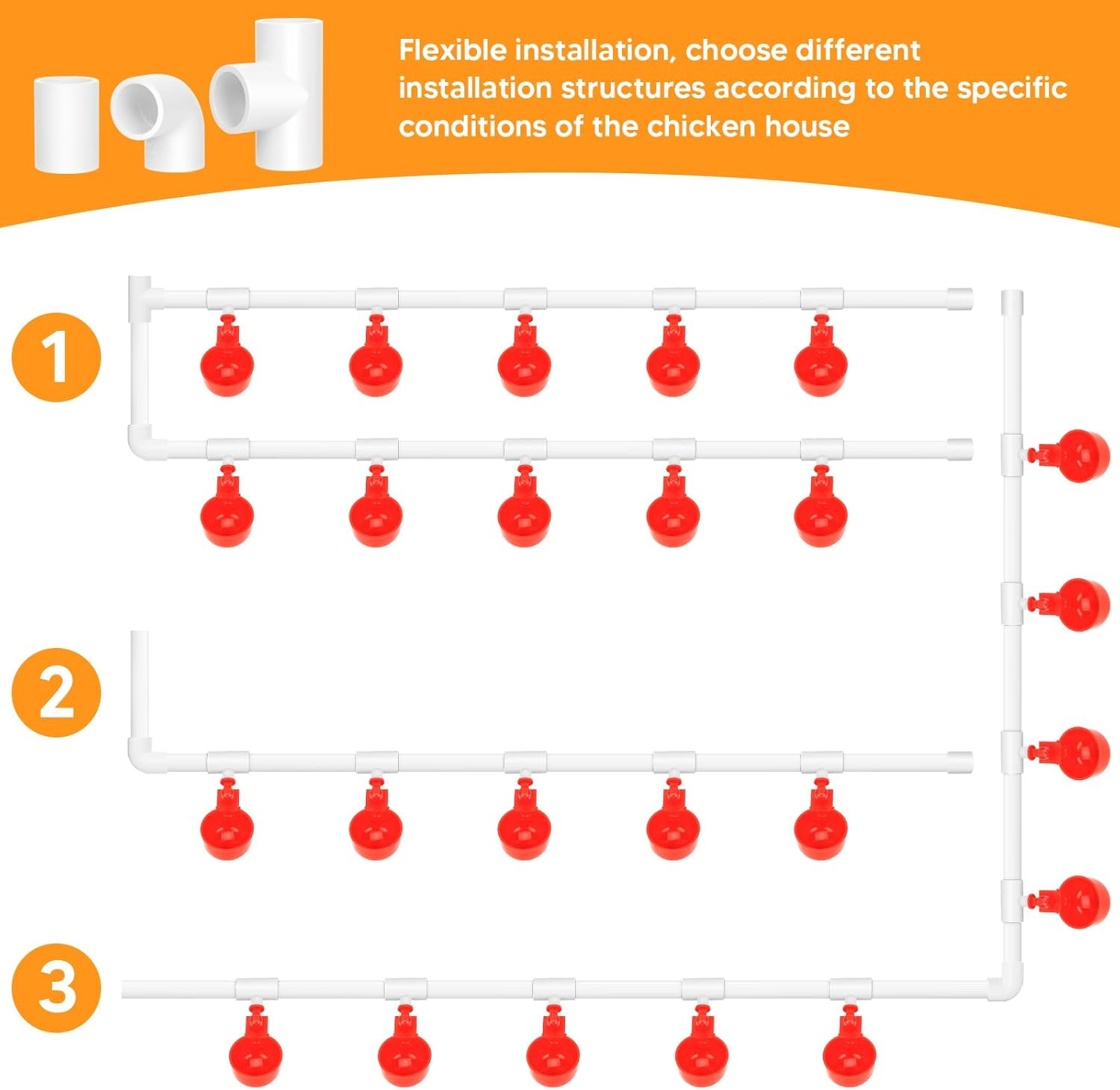 Flexible installation, choose different installation structures according to the specific conditions of the chicken house

1

2

3