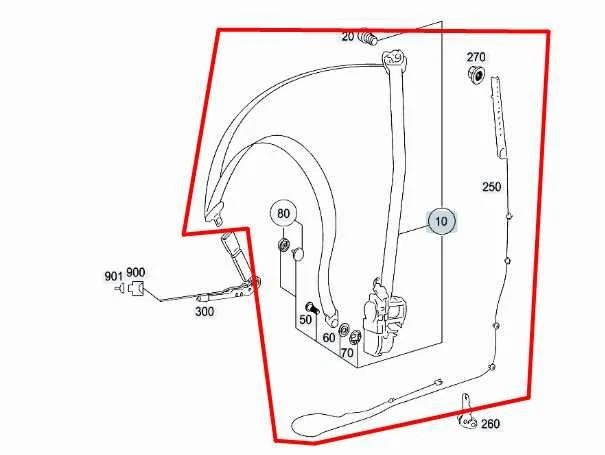 20
270
250
80
10
901 900
300
50
60
70
260