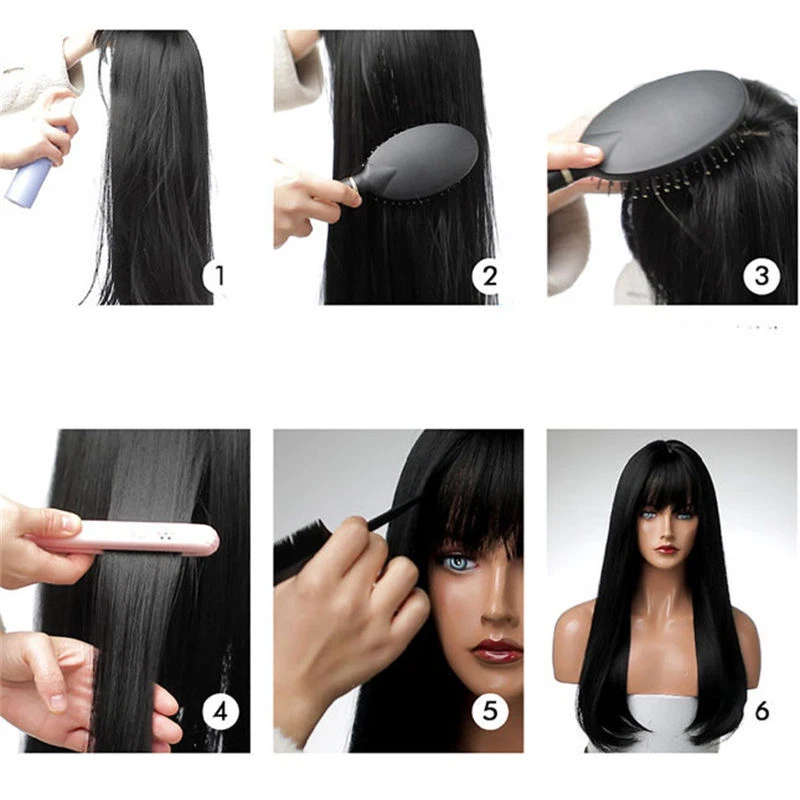 1

2

3

4

5

6