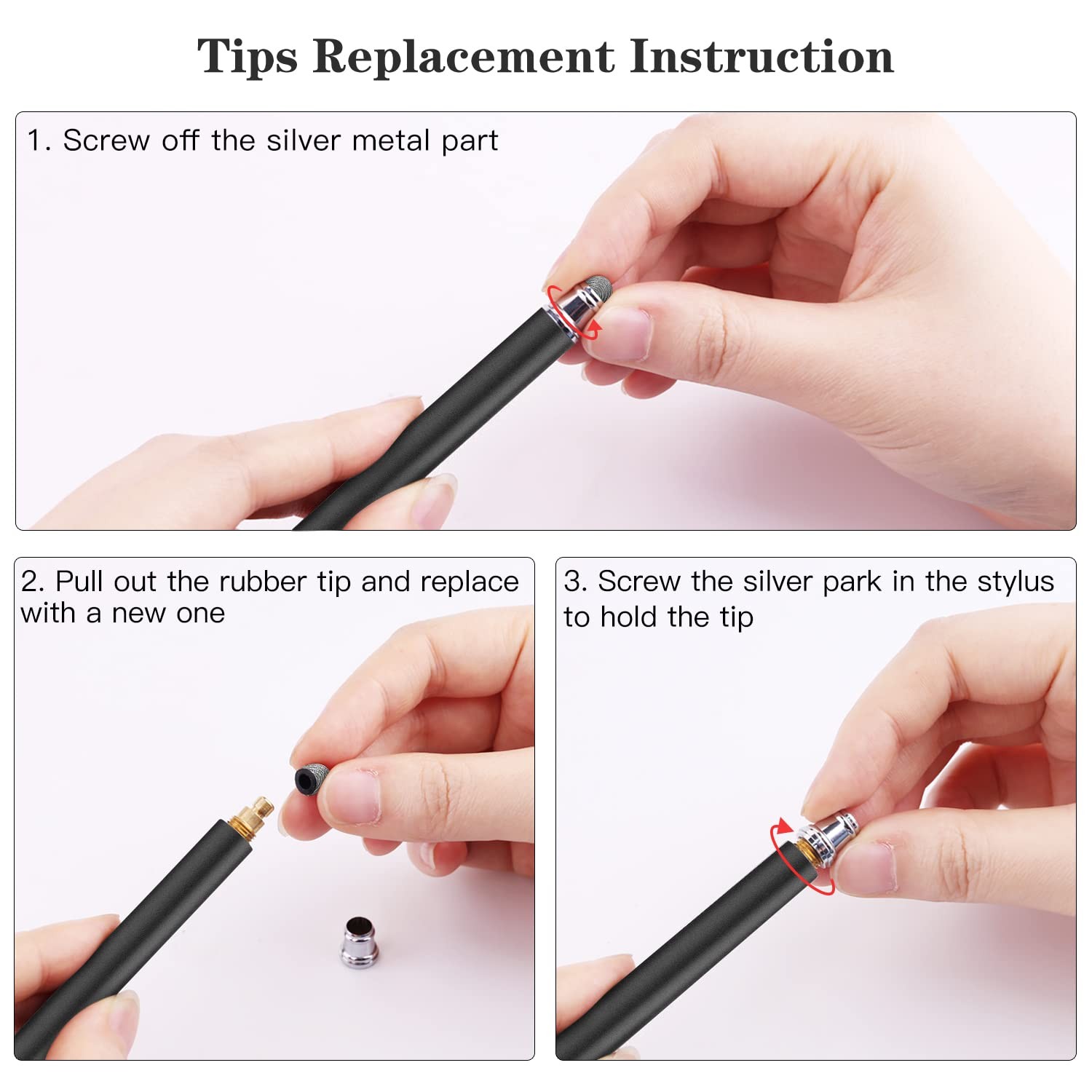 Tips Replacement Instruction

1. Screw off the silver metal part

2. Pull out the rubber tip and replace with a new one

3. Screw the silver park in the stylus to hold the tip