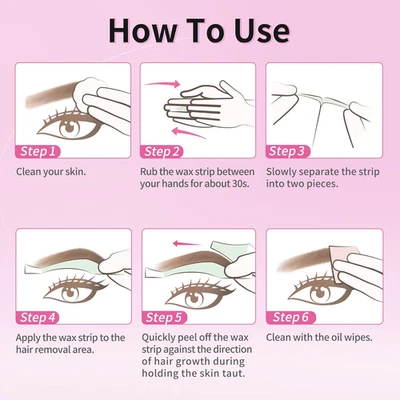 How To Use

Step 1
Clean your skin.

Step 2
Rub the wax strip between your hands for about 30s.

Step 3
Slowly separate the strip into two pieces.

Step 4
Apply the wax strip to the hair removal area.

Step 5
Quickly peel off the wax strip against the direction of hair growth during holding the skin taut.

Step 6
Clean with the oil wipes.