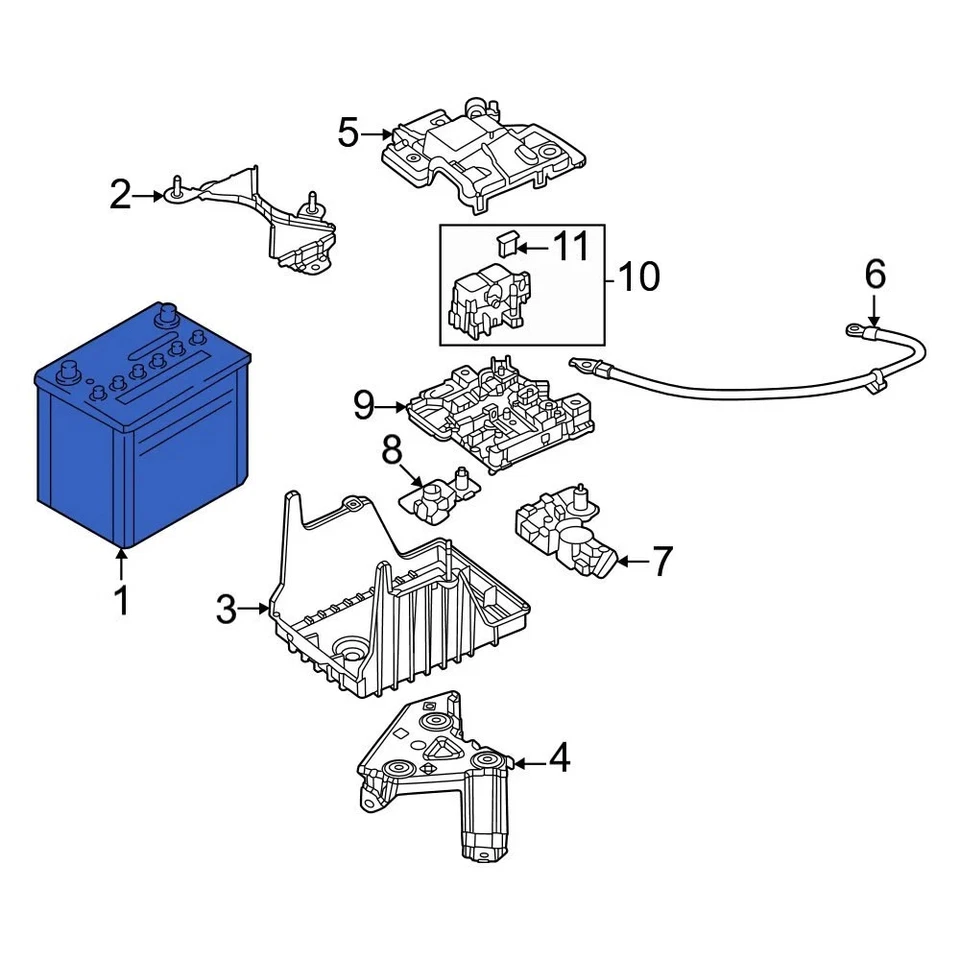 5
2
11
10
6
9
8
7
1
3
4