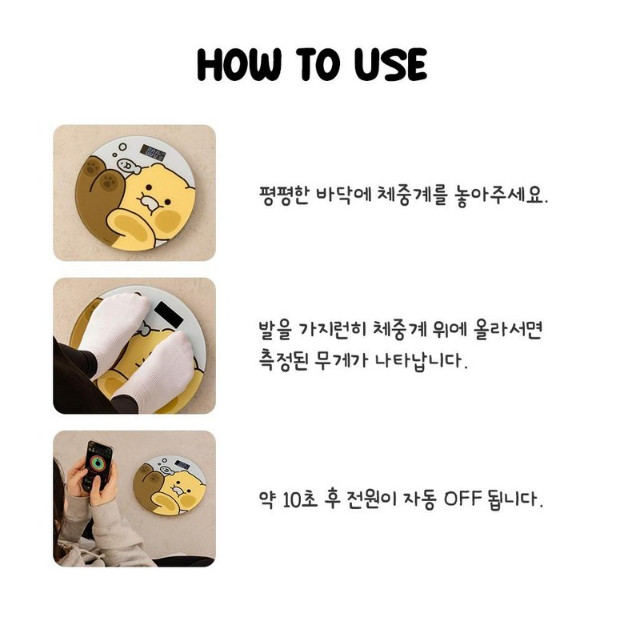 HOW TO USE

평평한 바닥에 체중계를 놓아주세요.

발을 가지런히 체중계 위에 올라서면 측정된 무게가 나타납니다.

약 10초 후 전원이 자동 OFF 됩니다.