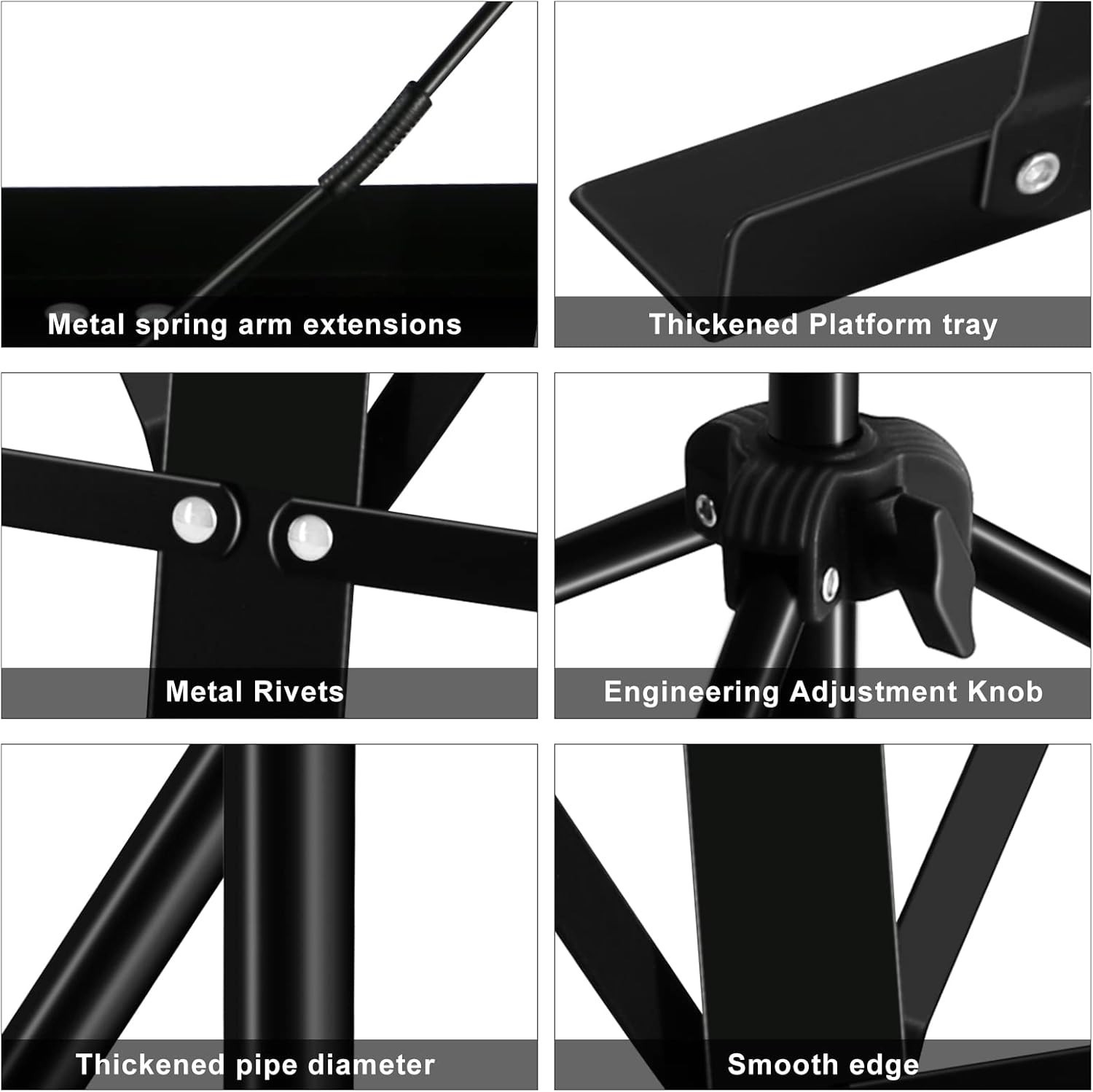 Metal spring arm extensions

Thickened Platform tray

Metal Rivets

Engineering Adjustment Knob

Thickened pipe diameter

Smooth edge