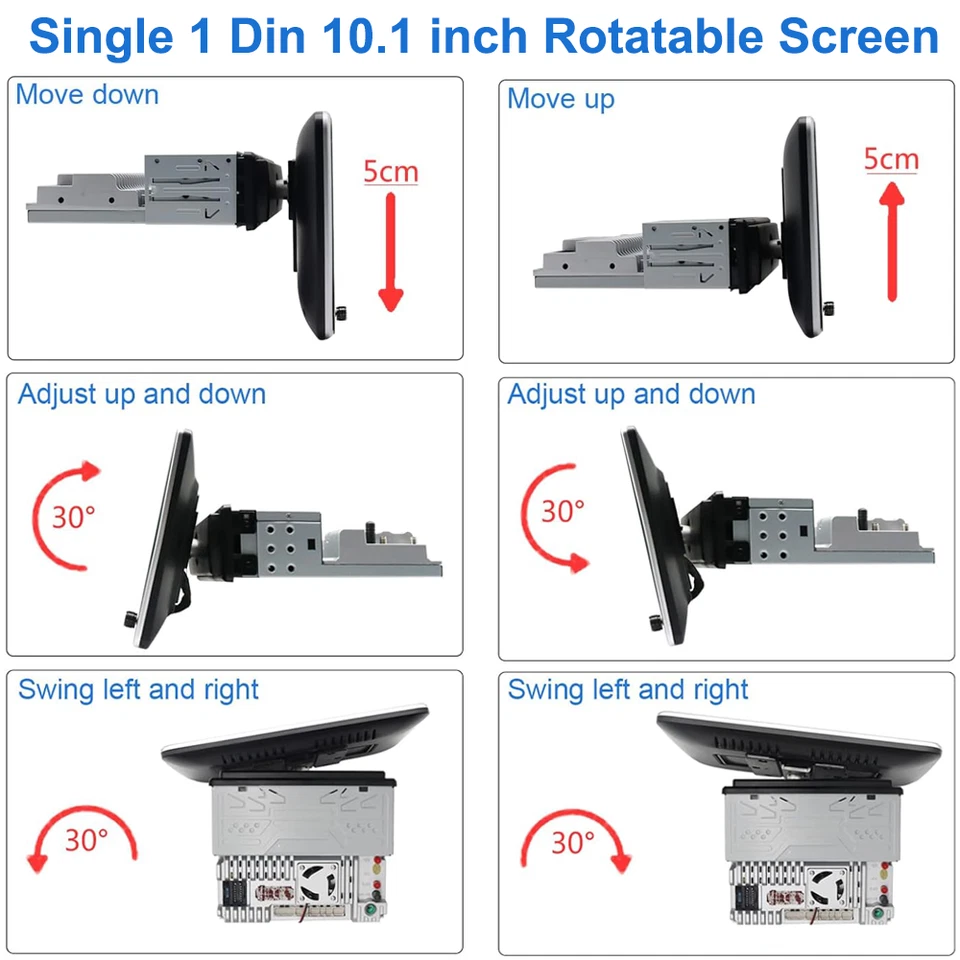 Single 1 Din 10.1 inch Rotatable Screen

Move down

5cm

Move up

5cm

Adjust up and down

30°

Adjust up and down

30°

Swing left and right

30°

Swing left and right

30°