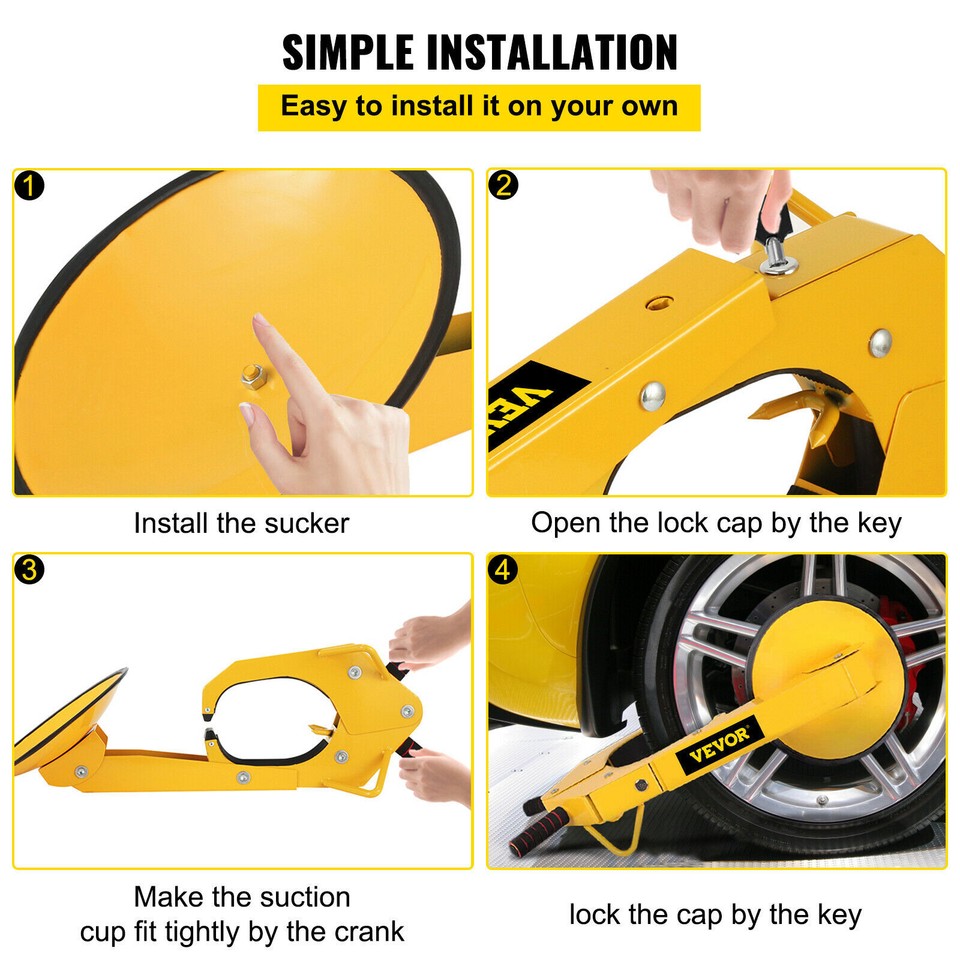 SIMPLE INSTALLATION

Easy to install it on your own

1

Install the sucker

2

VEV

Open the lock cap by the key

3

Make the suction cup fit tightly by the crank

4

VEVOR

lock the cap by the key