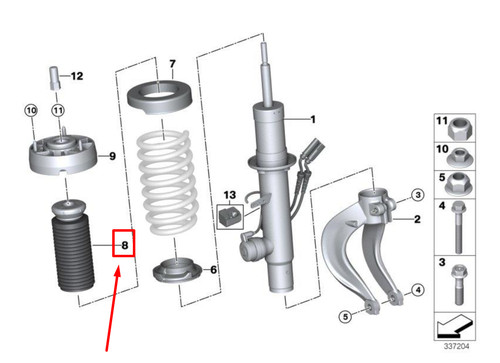 12
10
11
9
8
7
6
1
13
3
2
4
5
11
10
5
4
3
337204