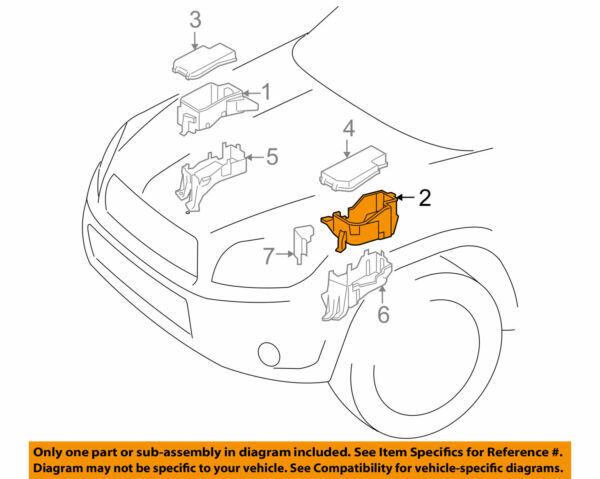 3
1
5
4
2
7
6

Only one part or sub-assembly in diagram included. See Item Specifics for Reference #. Diagram may not be specific to your vehicle. See Compatibility for vehicle-specific diagrams.