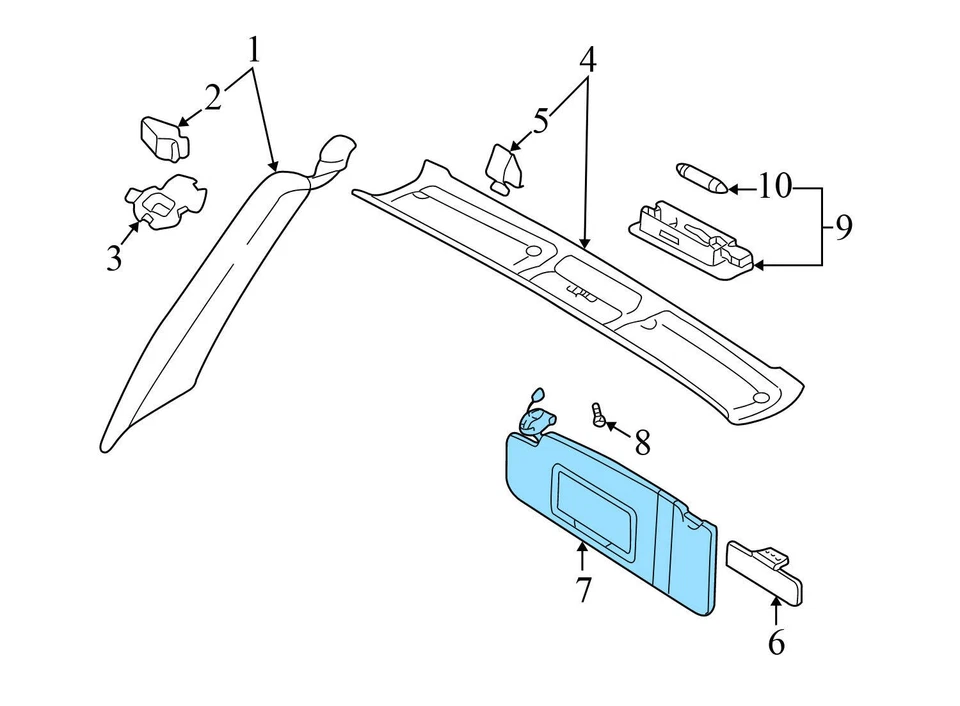 1
2
3
4
5
10
9
8
7
6