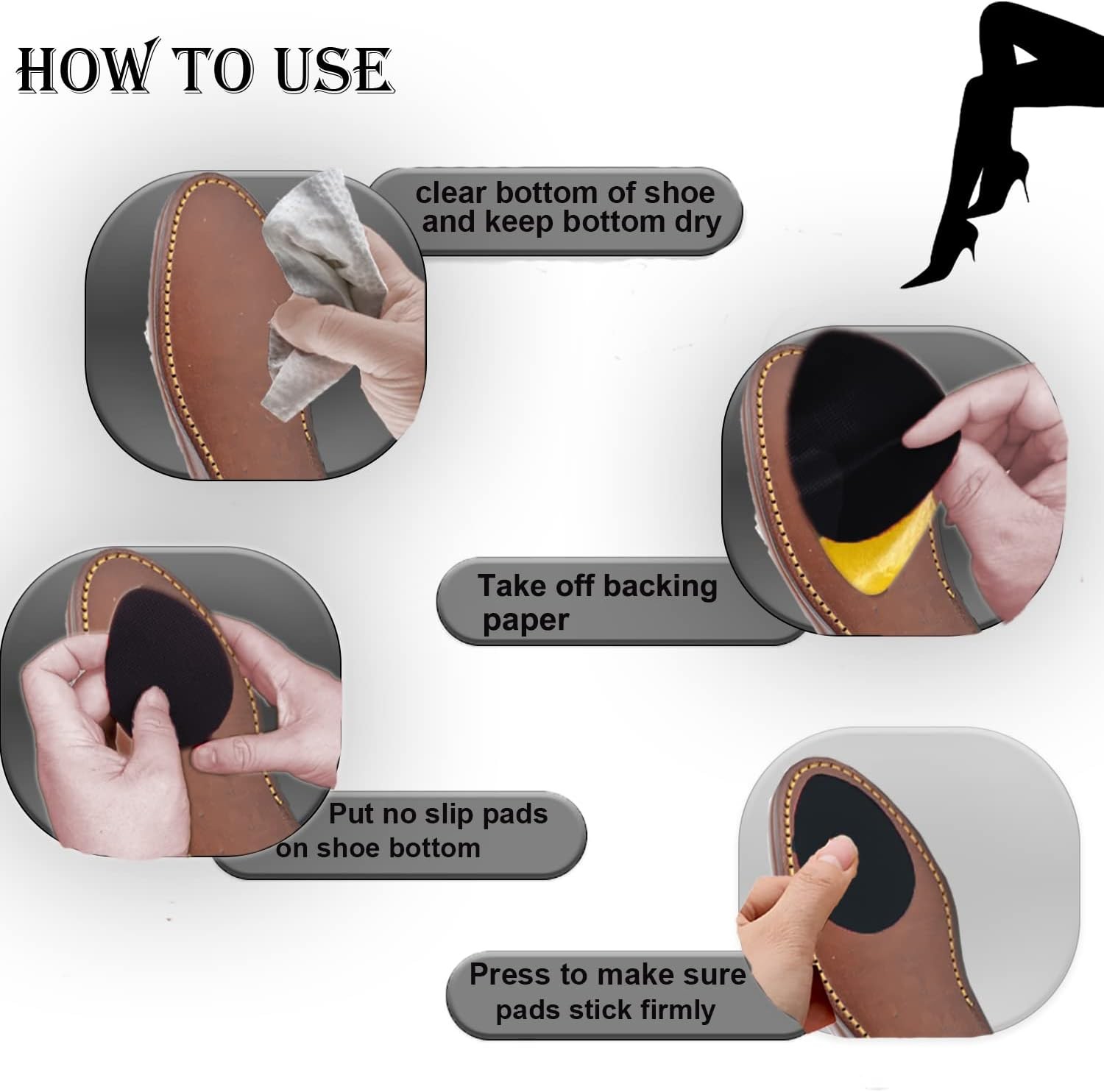 HOW TO USE

clear bottom of shoe and keep bottom dry

Take off backing paper

Put no slip pads on shoe bottom

Press to make sure pads stick firmly