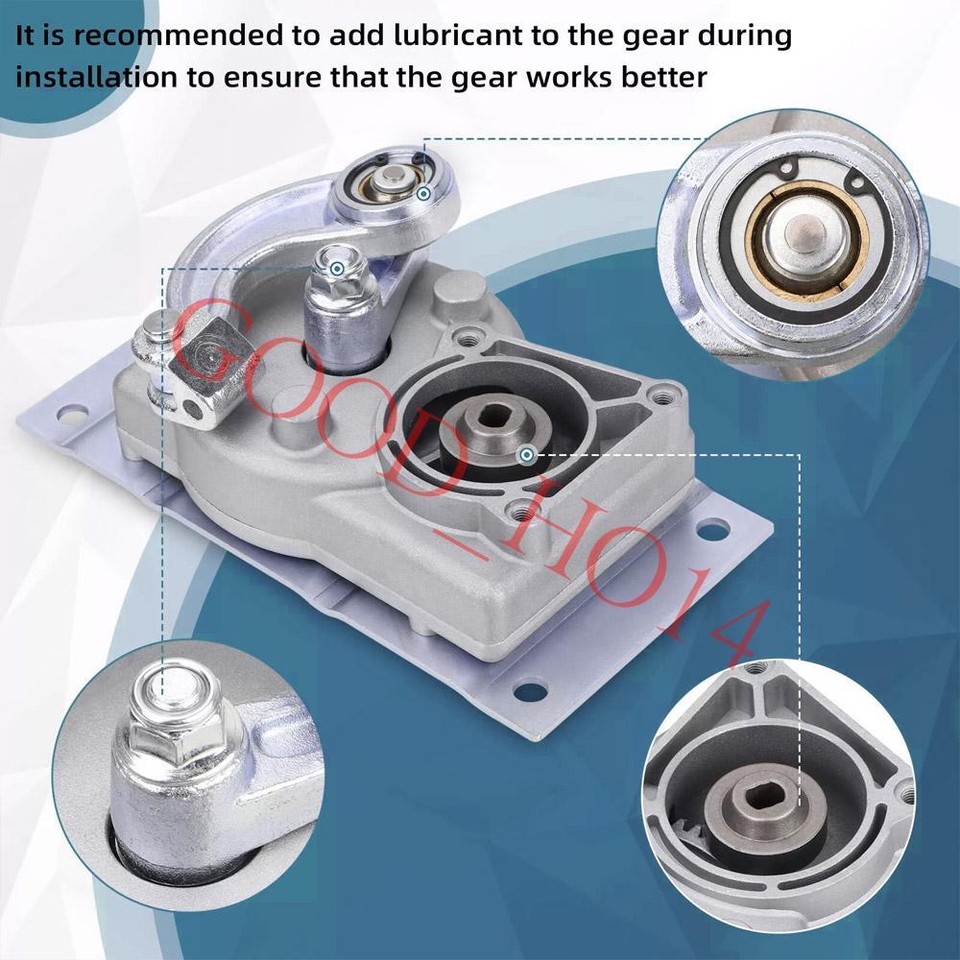 It is recommended to add lubricant to the gear during installation to ensure that the gear works better

GOOD_HO14