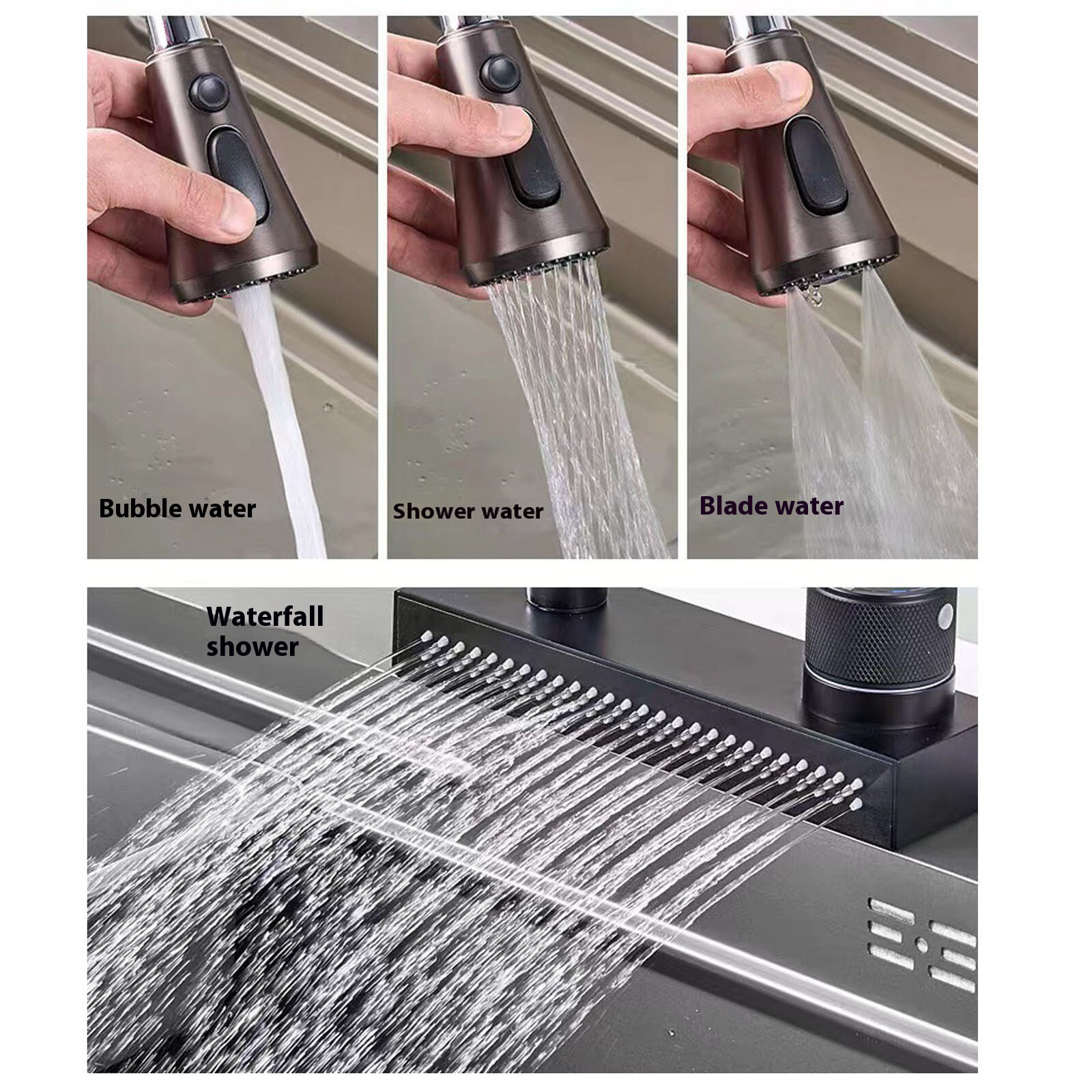 Bubble water

Shower water

Blade water

Waterfall shower