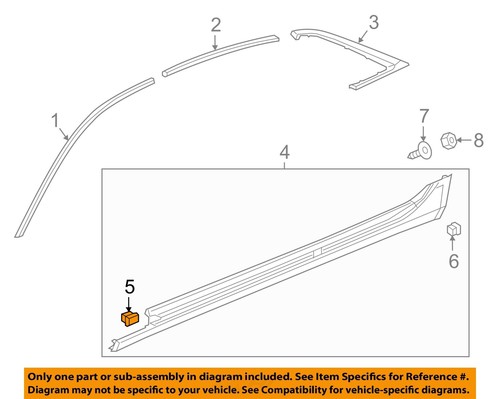 2
3
1
7
8
4
6
5

Only one part or sub-assembly in diagram included. See Item Specifics for Reference #. Diagram may not be specific to your vehicle. See Compatibility for vehicle-specific diagrams.