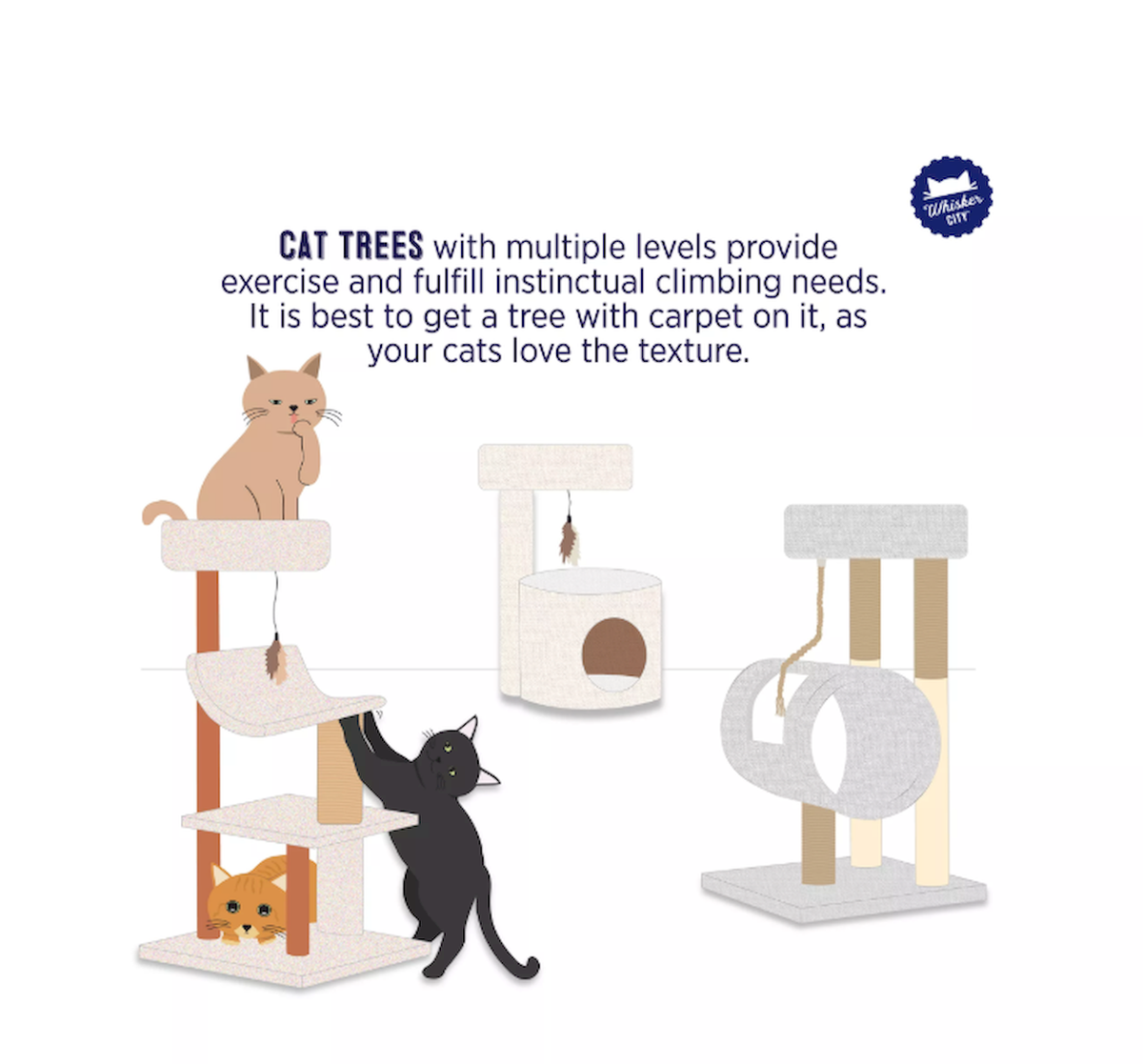 Whisker CITY

CAT TREES with multiple levels provide exercise and fulfill instinctual climbing needs. It is best to get a tree with carpet on it, as your cats love the texture.