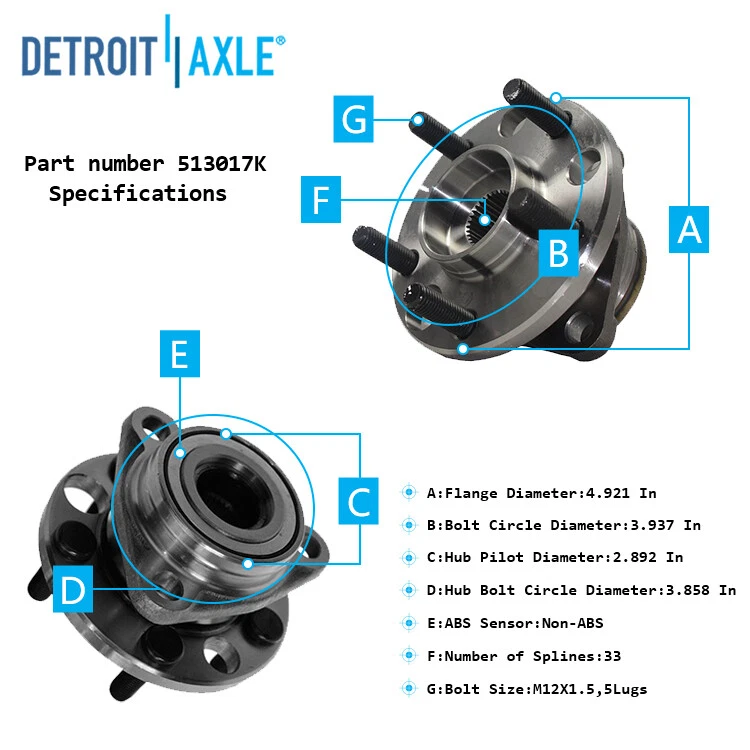 DETROIT AXLE®

Part number 513017K
Specifications

G

F

B

A

E

C

D

A:Flange Diameter:4.921 In

B:Bolt Circle Diameter:3.937 In

C:Hub Pilot Diameter:2.892 In

D:Hub Bolt Circle Diameter:3.858 In

E:ABS Sensor:Non-ABS

F:Number of Splines:33

G:Bolt Size:M12X1.5,5Lugs