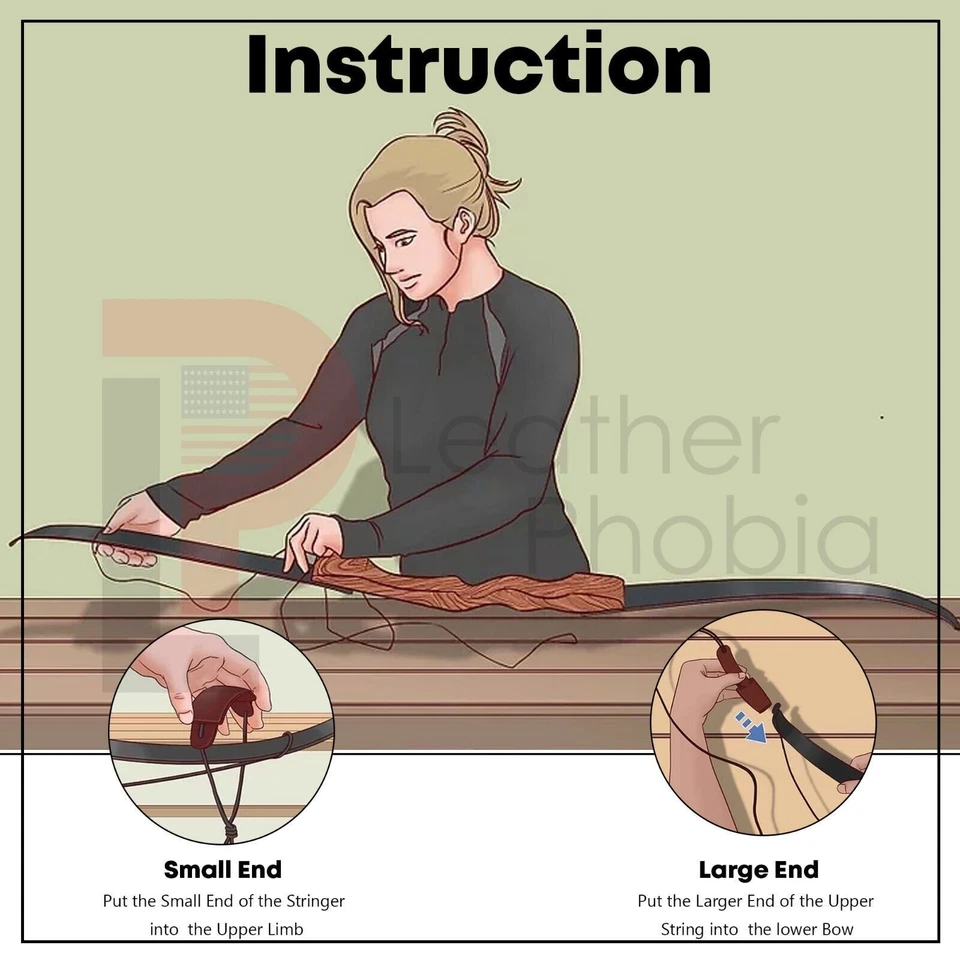 Instruction

Leather Phobia

Small End
Put the Small End of the Stringer into the Upper Limb

Large End
Put the Larger End of the Upper String into the lower Bow