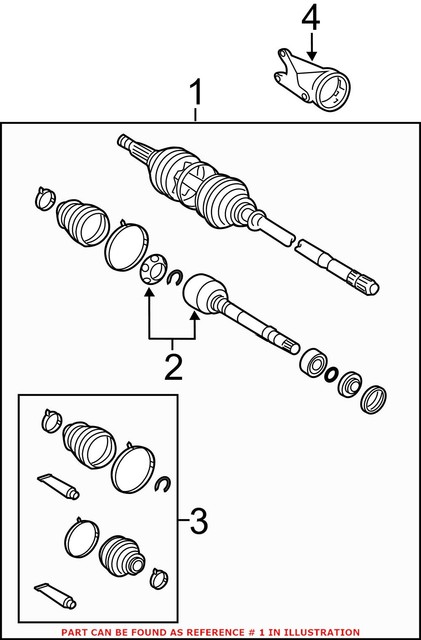 4
1
2
3
PART CAN BE FOUND AS REFERENCE # 1 IN ILLUSTRATION