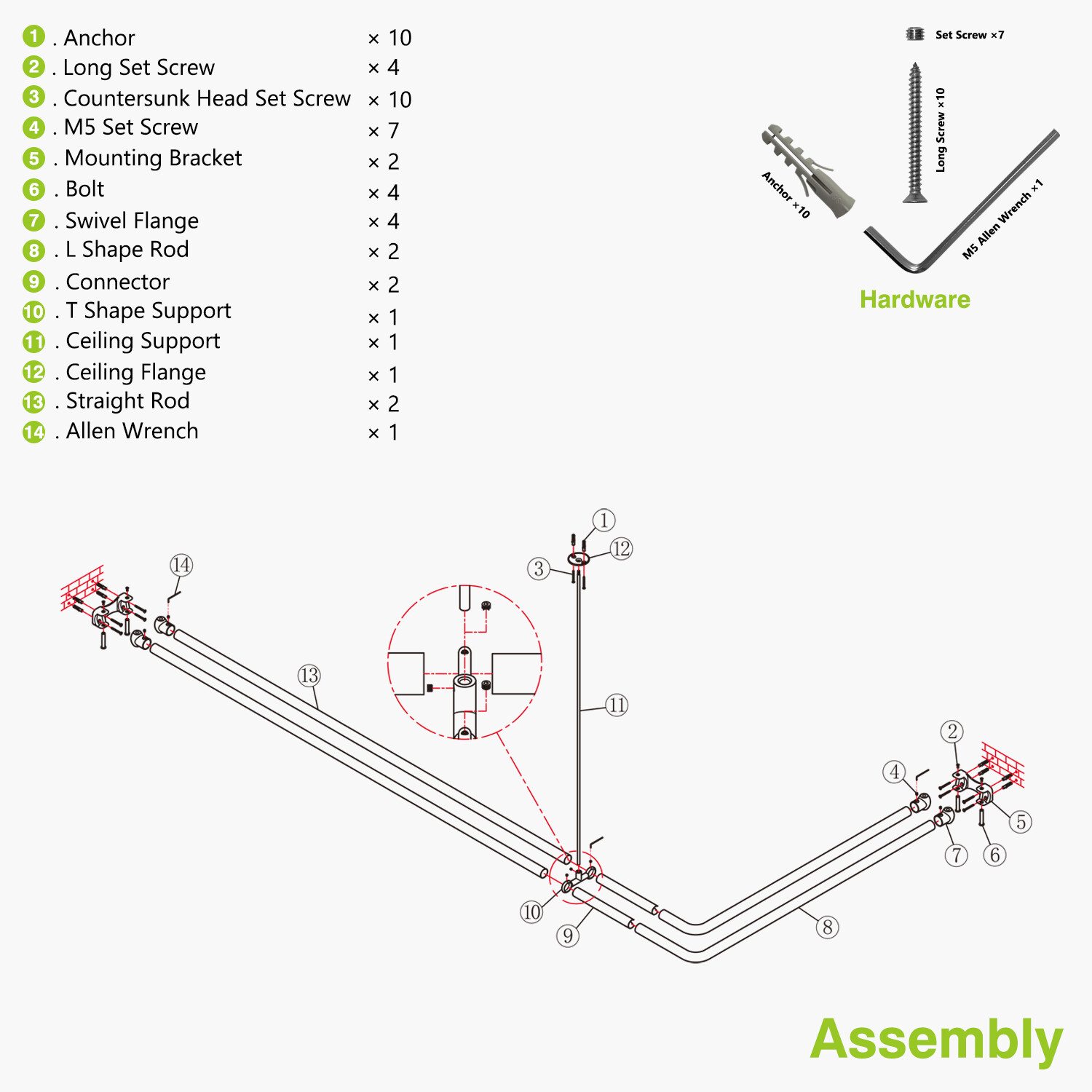 1 . Anchor × 10
2 . Long Set Screw × 4
3 . Countersunk Head Set Screw × 10
4 . M5 Set Screw × 7
5 . Mounting Bracket × 2
6 . Bolt × 4
7 . Swivel Flange × 4
8 . L Shape Rod × 2
9 . Connector × 2
10 . T Shape Support × 1
11 . Ceiling Support × 1
12 . Ceiling Flange × 1
13 . Straight Rod × 2
14 . Allen Wrench × 1

Set Screw ×7
Long Screw ×10
Anchor ×10
M5 Allen Wrench ×1
Hardware

1
12
3
14
13
11
2
4
5
7
6
10
9
8

Assembly