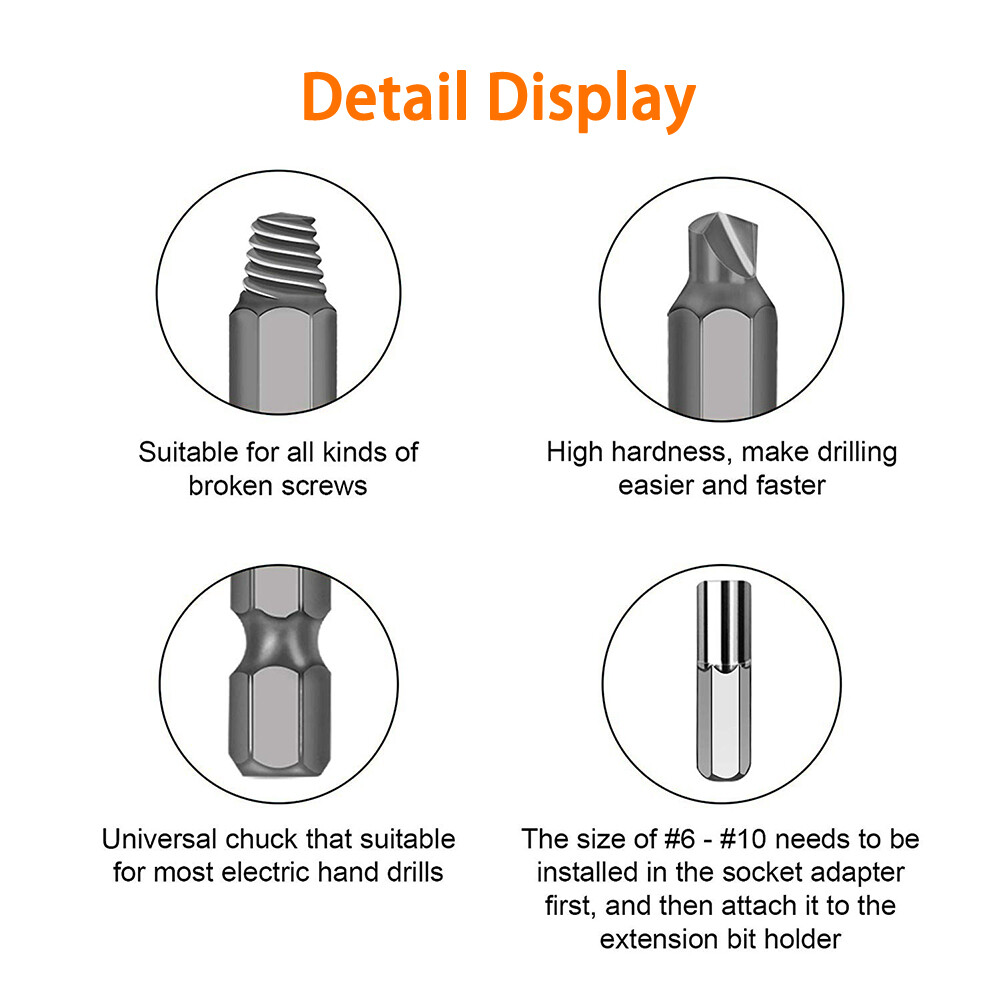 Detail Display

Suitable for all kinds of broken screws

High hardness, make drilling easier and faster

Universal chuck that suitable for most electric hand drills

The size of #6 - #10 needs to be installed in the socket adapter first, and then attach it to the extension bit holder