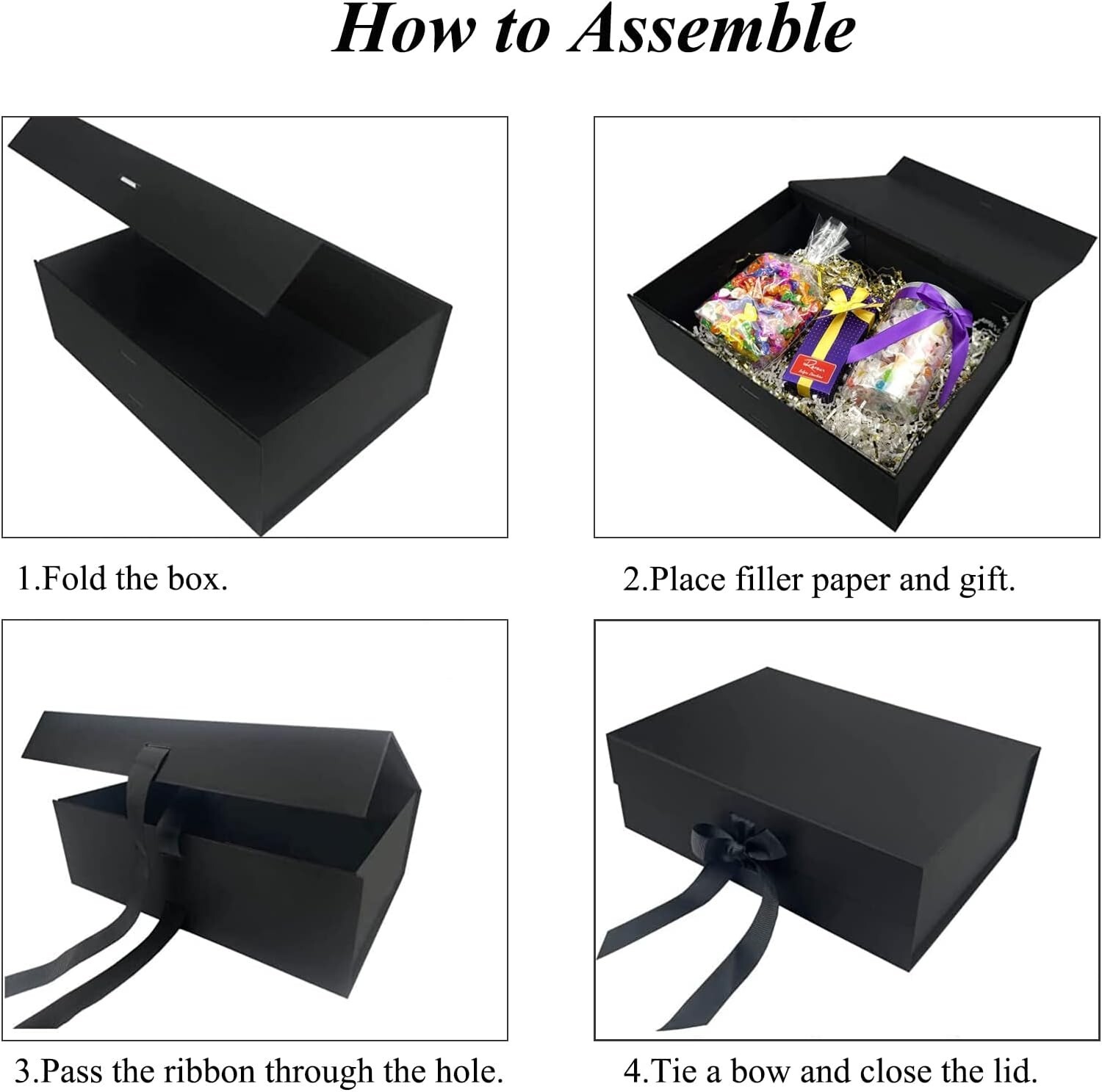 How to Assemble

1.Fold the box.

2.Place filler paper and gift.

3.Pass the ribbon through the hole.

4.Tie a bow and close the lid.