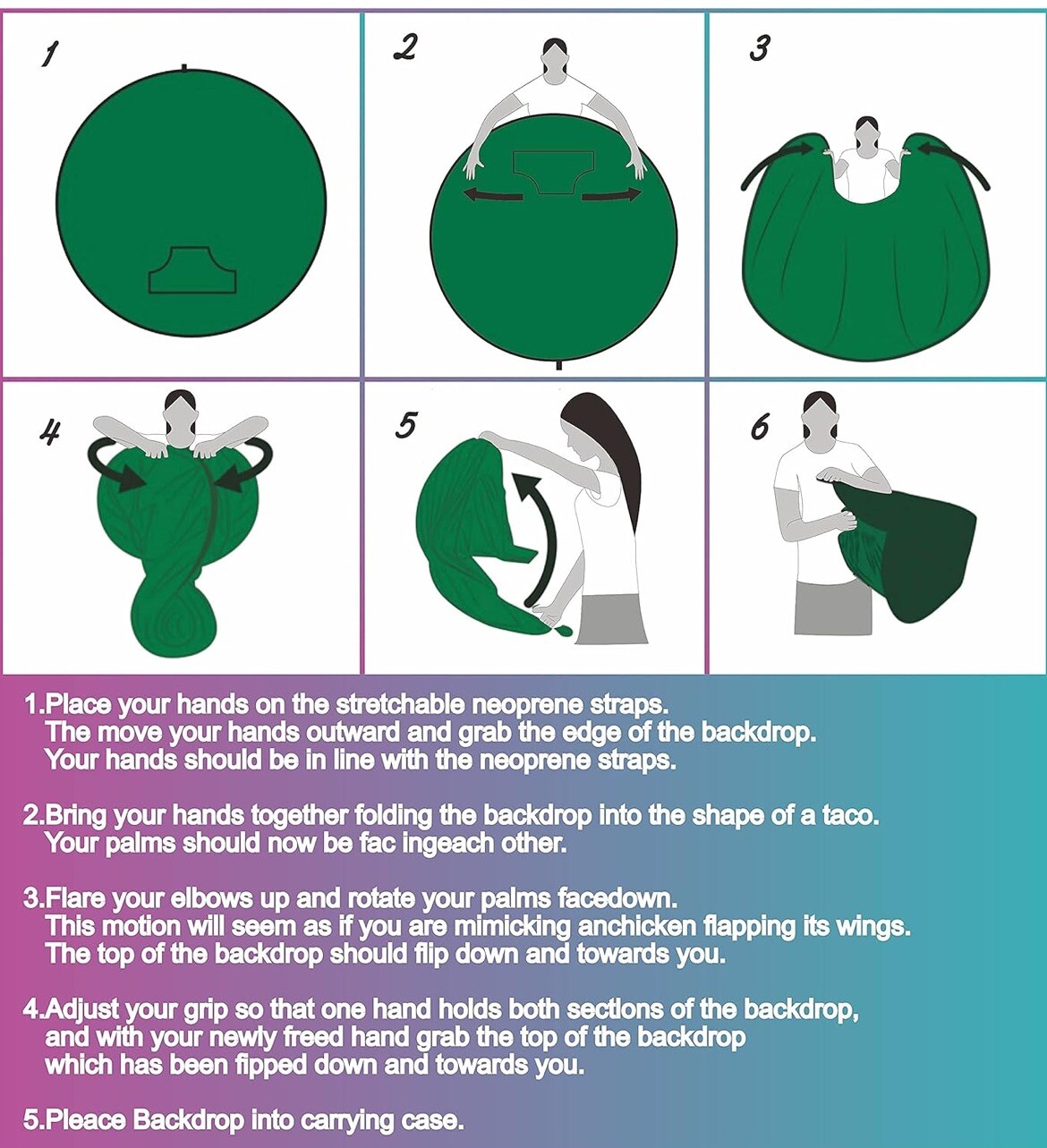 1

2

3

4

5

6

1.Place your hands on the stretchable neoprene straps.
The move your hands outward and grab the edge of the backdrop.
Your hands should be in line with the neoprene straps.

2.Bring your hands together folding the backdrop into the shape of a taco.
Your palms should now be fac ingeach other.

3.Flare your elbows up and rotate your palms facedown.
This motion will seem as if you are mimicking anchicken flapping its wings.
The top of the backdrop should flip down and towards you.

4.Adjust your grip so that one hand holds both sections of the backdrop,
and with your newly freed hand grab the top of the backdrop
which has been fipped down and towards you.

5.Pleace Backdrop into carrying case.