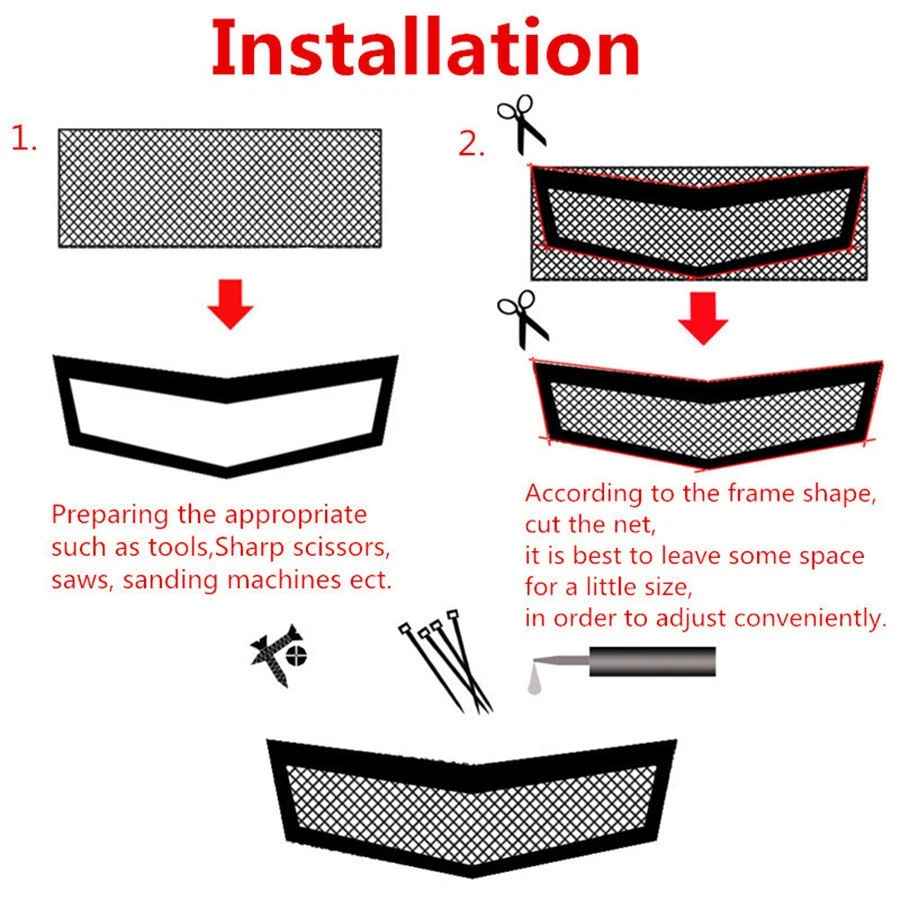 Installation

1.

Preparing the appropriate such as tools,Sharp scissors, saws, sanding machines ect.

2.

According to the frame shape, cut the net,
it is best to leave some space for a little size,
in order to adjust conveniently.