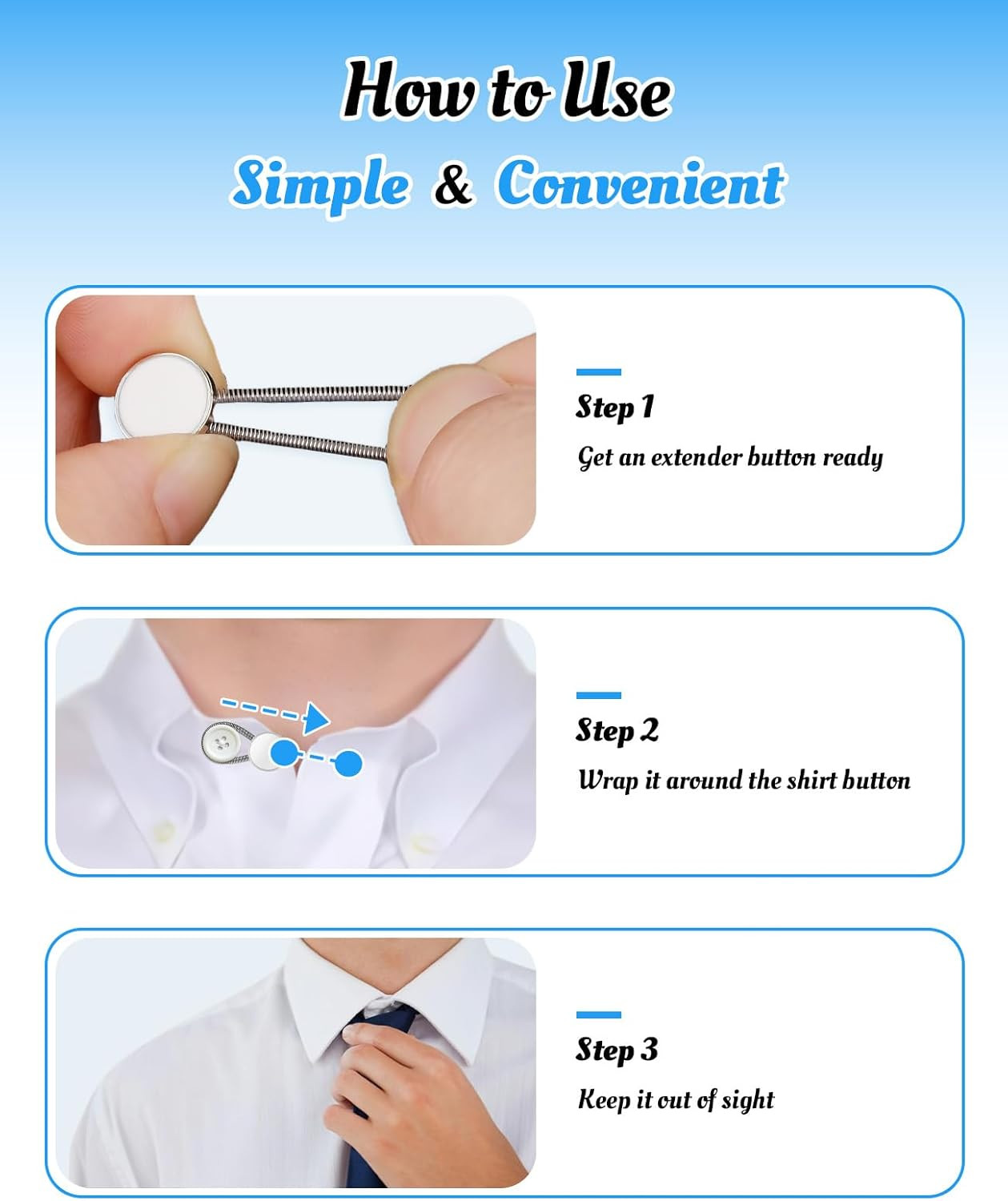 How to Use

Simple & Convenient

Step 1

Get an extender button ready

Step 2

Wrap it around the shirt button

Step 3

Keep it out of sight