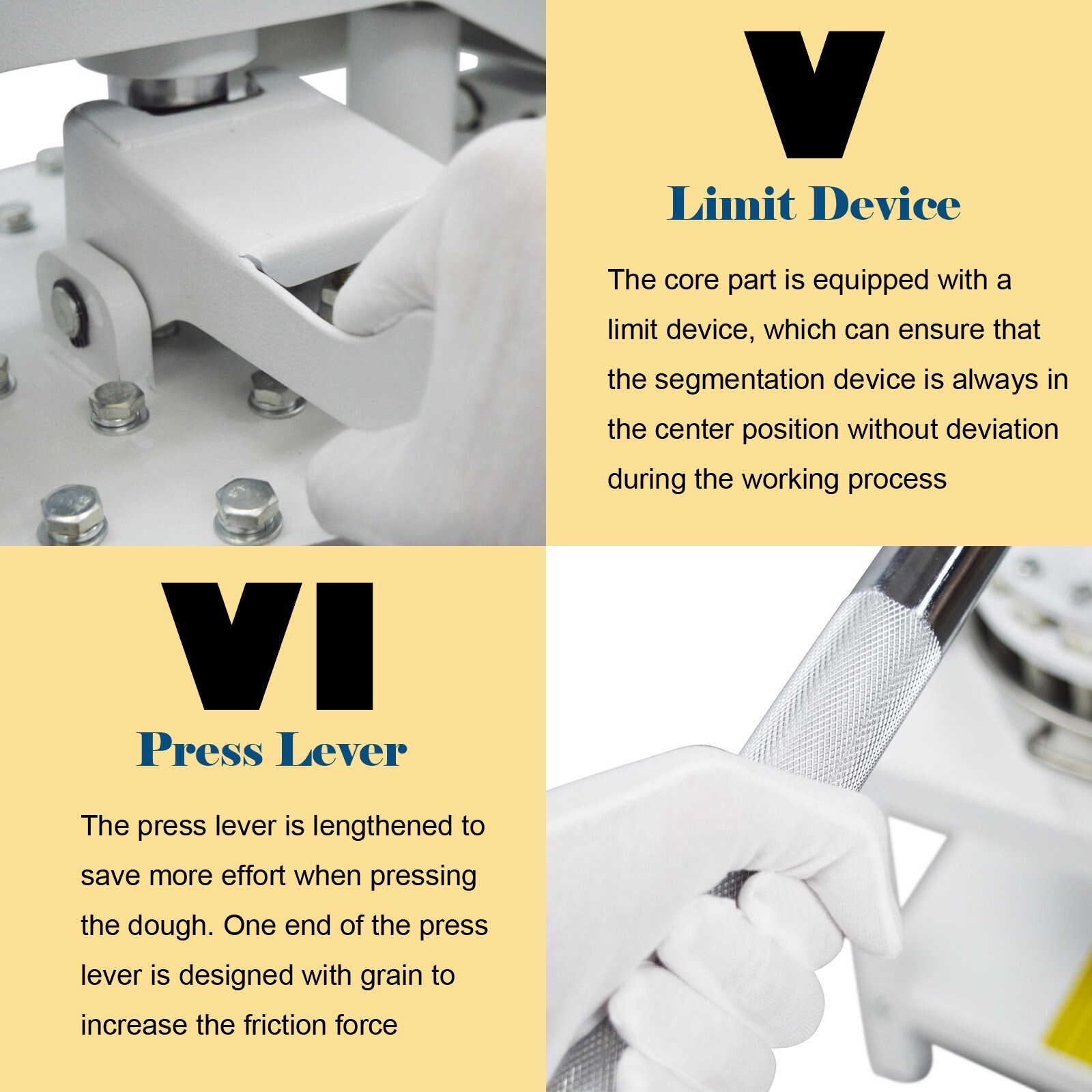 V

Limit Device

The core part is equipped with a limit device, which can ensure that the segmentation device is always in the center position without deviation during the working process

VI

Press Lever

The press lever is lengthened to save more effort when pressing the dough. One end of the press lever is designed with grain to increase the friction force