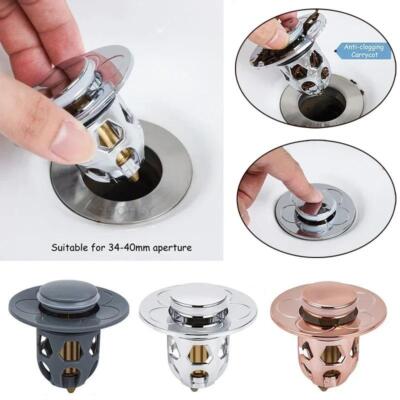 Anti-clogging Carrycot

Suitable for 34-40mm aperture