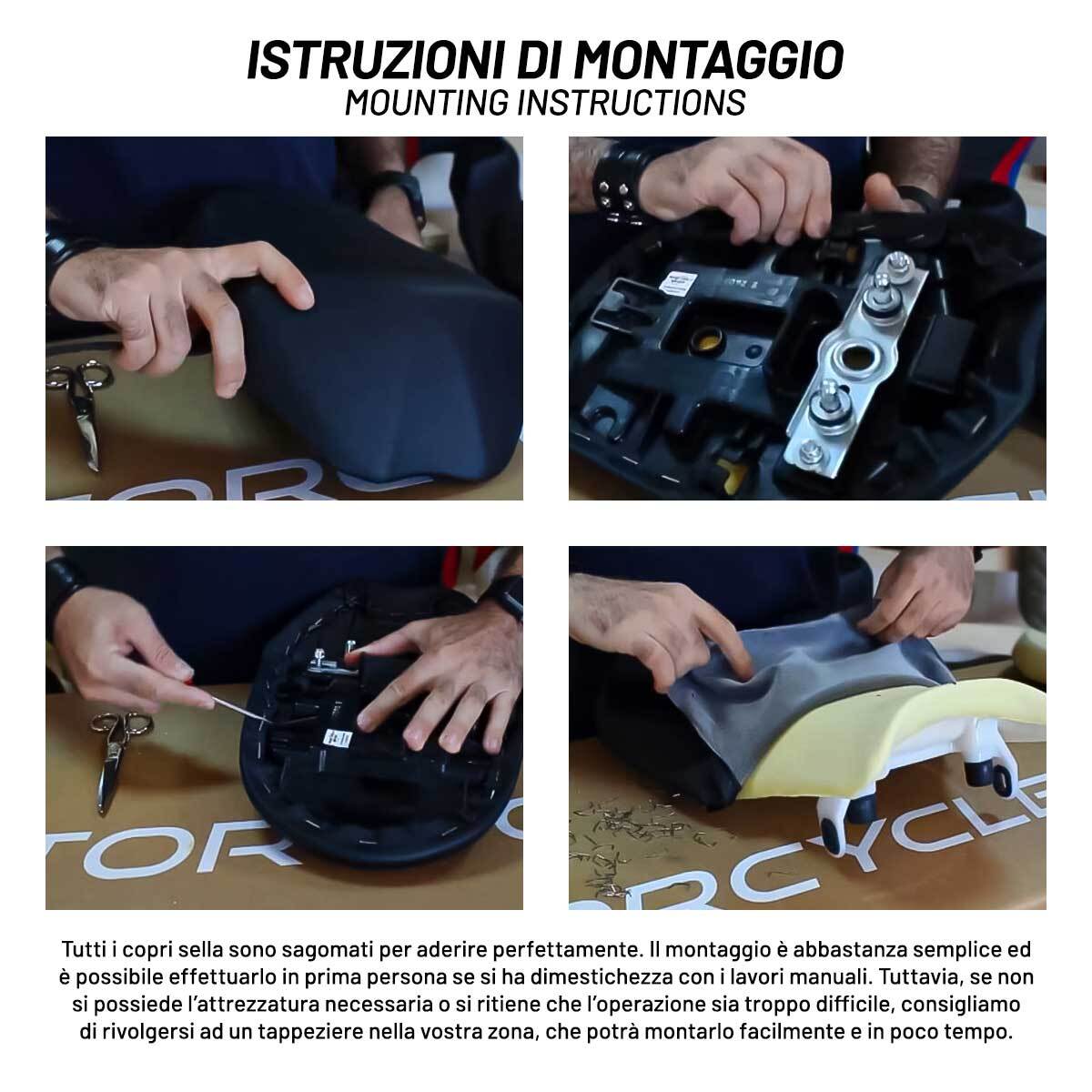 ISTRUZIONI DI MONTAGGIO
MOUNTING INSTRUCTIONS

Tutti i copri sella sono sagomati per aderire perfettamente. Il montaggio è abbastanza semplice ed è possibile effettuarlo in prima persona se si ha dimestichezza con i lavori manuali. Tuttavia, se non si possiede l'attrezzatura necessaria o si ritiene che l'operazione sia troppo difficile, consigliamo di rivolgersi ad un tappeziere nella vostra zona, che potrà montarlo facilmente e in poco tempo.