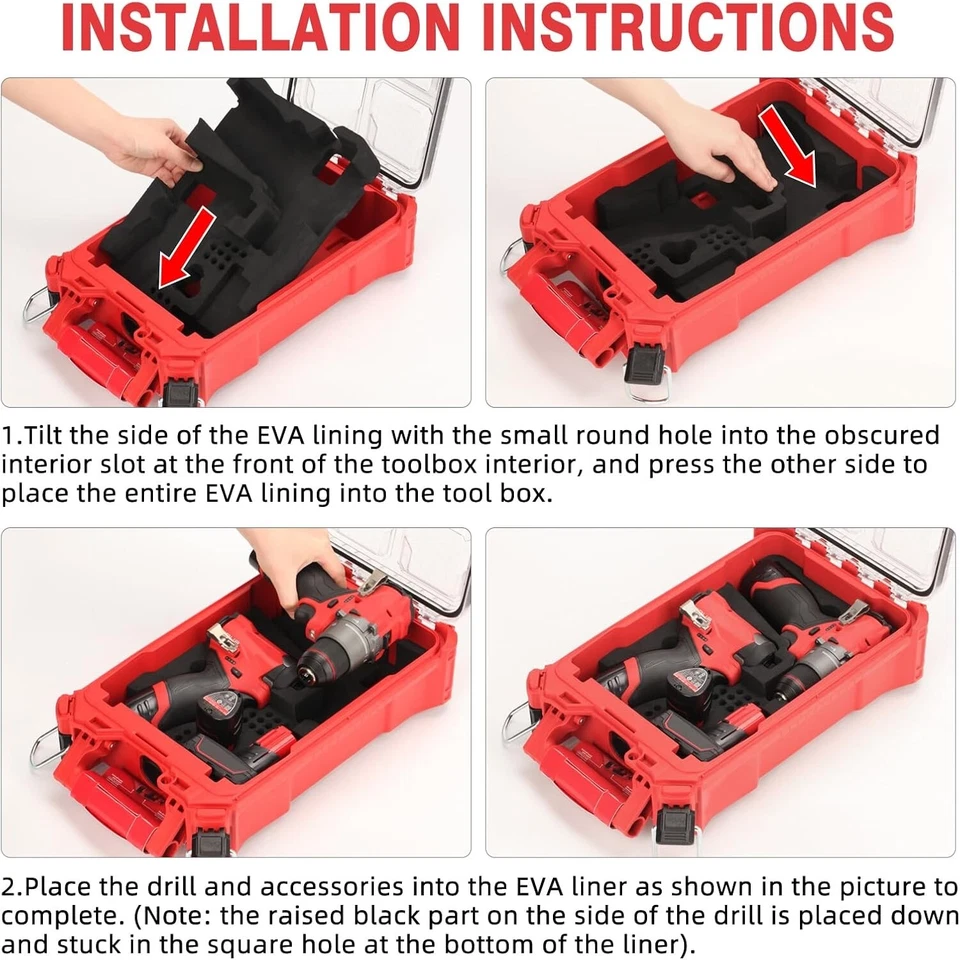 INSTALLATION INSTRUCTIONS

1.Tilt the side of the EVA lining with the small round hole into the obscured interior slot at the front of the toolbox interior, and press the other side to place the entire EVA lining into the tool box.

2.Place the drill and accessories into the EVA liner as shown in the picture to complete. (Note: the raised black part on the side of the drill is placed down and stuck in the square hole at the bottom of the liner).