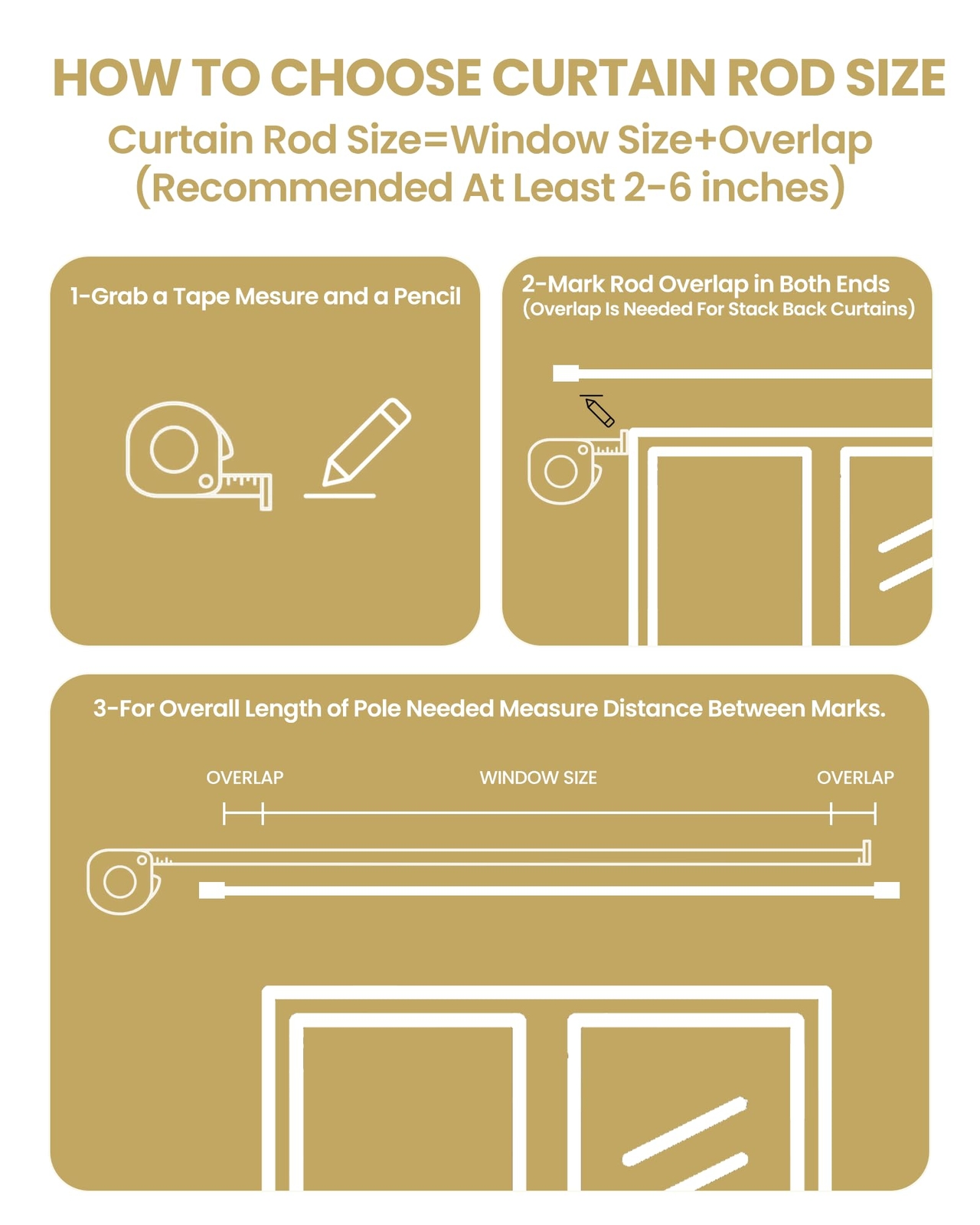 HOW TO CHOOSE CURTAIN ROD SIZE

Curtain Rod Size=Window Size+Overlap
(Recommended At Least 2-6 inches)

1-Grab a Tape Mesure and a Pencil

2-Mark Rod Overlap in Both Ends
(Overlap Is Needed For Stack Back Curtains)

3-For Overall Length of Pole Needed Measure Distance Between Marks.

OVERLAP

WINDOW SIZE

OVERLAP