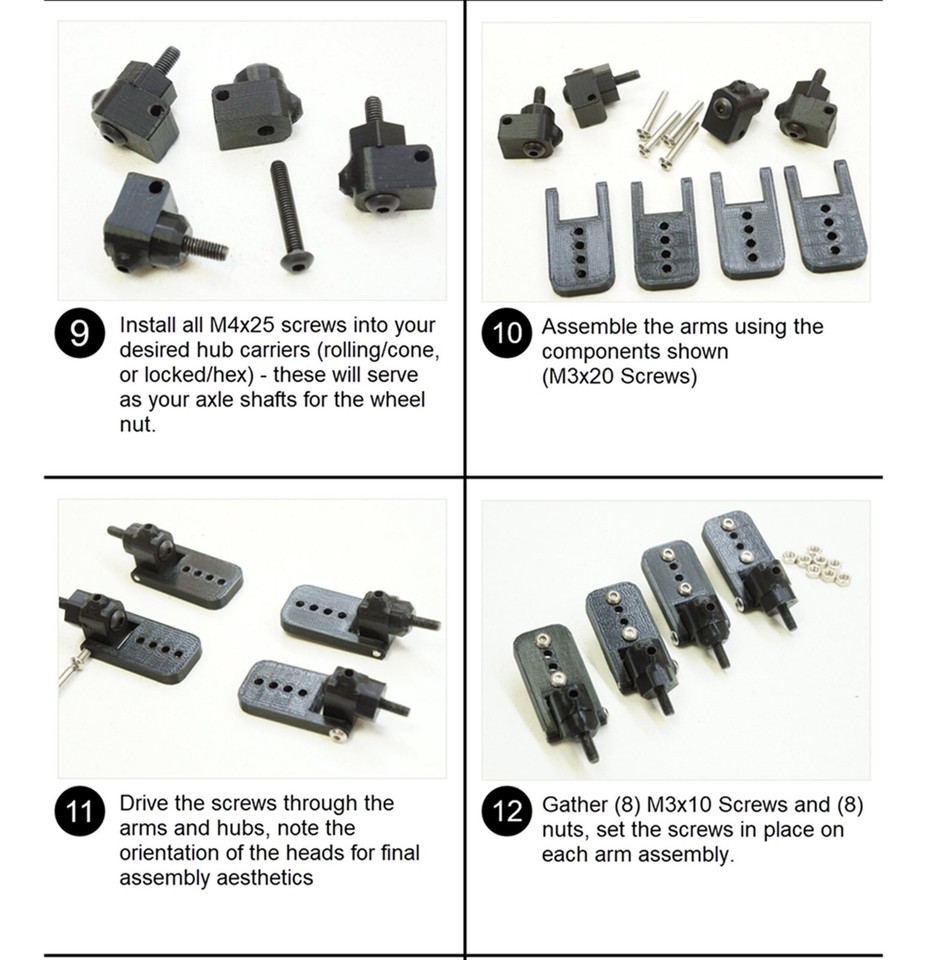 9 Install all M4x25 screws into your desired hub carriers (rolling/cone, or locked/hex) - these will serve as your axle shafts for the wheel nut.

10 Assemble the arms using the components shown (M3x20 Screws)

11 Drive the screws through the arms and hubs, note the orientation of the heads for final assembly aesthetics

12 Gather (8) M3x10 Screws and (8) nuts, set the screws in place on each arm assembly.